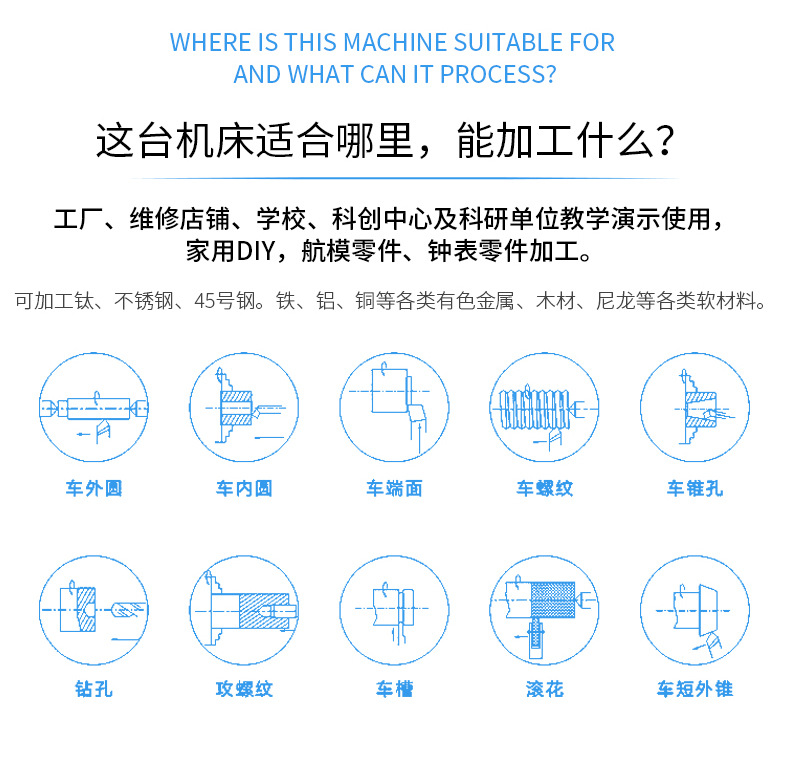 WHERE IS THIS MACHINE SUITABLE FOR AND WHAT CAN IT PROCESS?

这台机床适合哪里，能加工什么？

工厂、维修店铺、学校、科创中心及科研单位教学演示使用，家用DIY，航模零件、钟表零件加工。

可加工钛、不锈钢、45号钢。铁、铝、铜等各类有色金属、木材、尼龙等各类软材料。

车外圆

车内圆

车端面

车螺纹

车锥孔

钻孔

攻螺纹

车槽

滚花

车短外锥