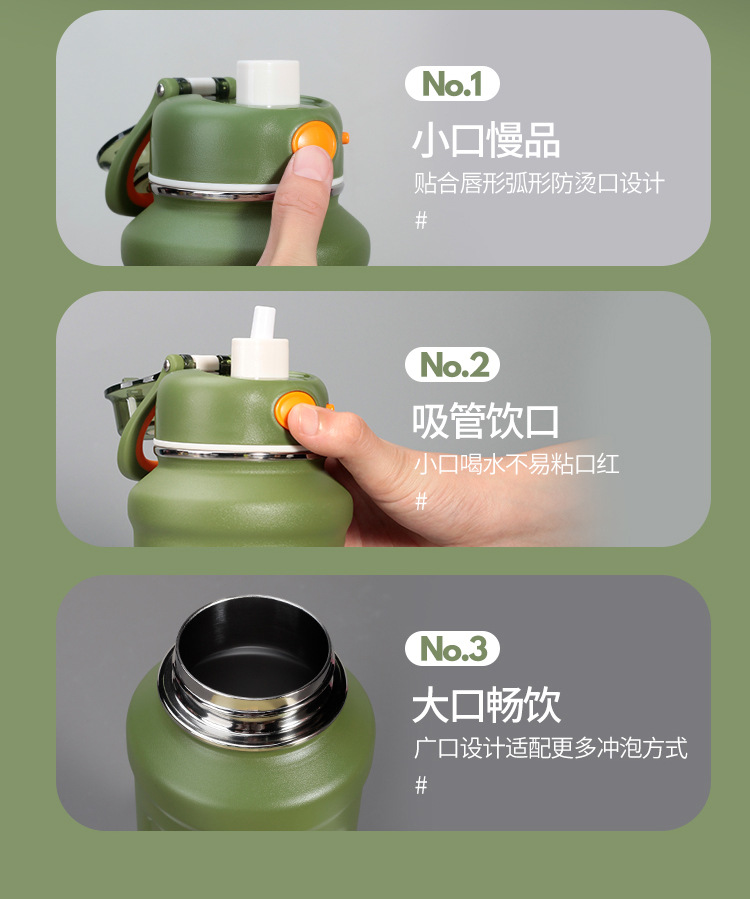 No.1
小口慢品
贴合唇形弧形防烫口设计
#

No.2
吸管饮口
小口喝水不易粘口红
#

No.3
大口畅饮
广口设计适配更多冲泡方式
#