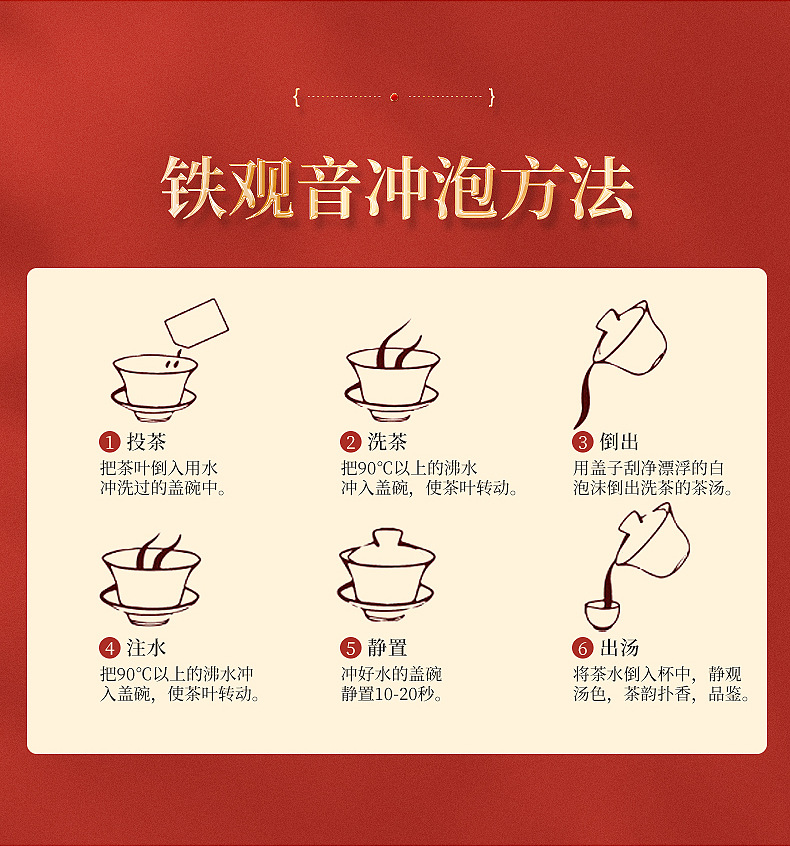 铁观音冲泡方法

1 投茶
把茶叶倒入用水冲洗过的盖碗中。

2 洗茶
把90°C以上的沸水冲入盖碗，使茶叶转动。

3 倒出
用盖子刮净漂浮的白泡沫倒出洗茶的茶汤。

4 注水
把90°C以上的沸水冲入盖碗，使茶叶转动。

5 静置
冲好水的盖碗静置10-20秒。

6 出汤
将茶水倒入杯中，静观汤色，茶韵扑香，品鉴。