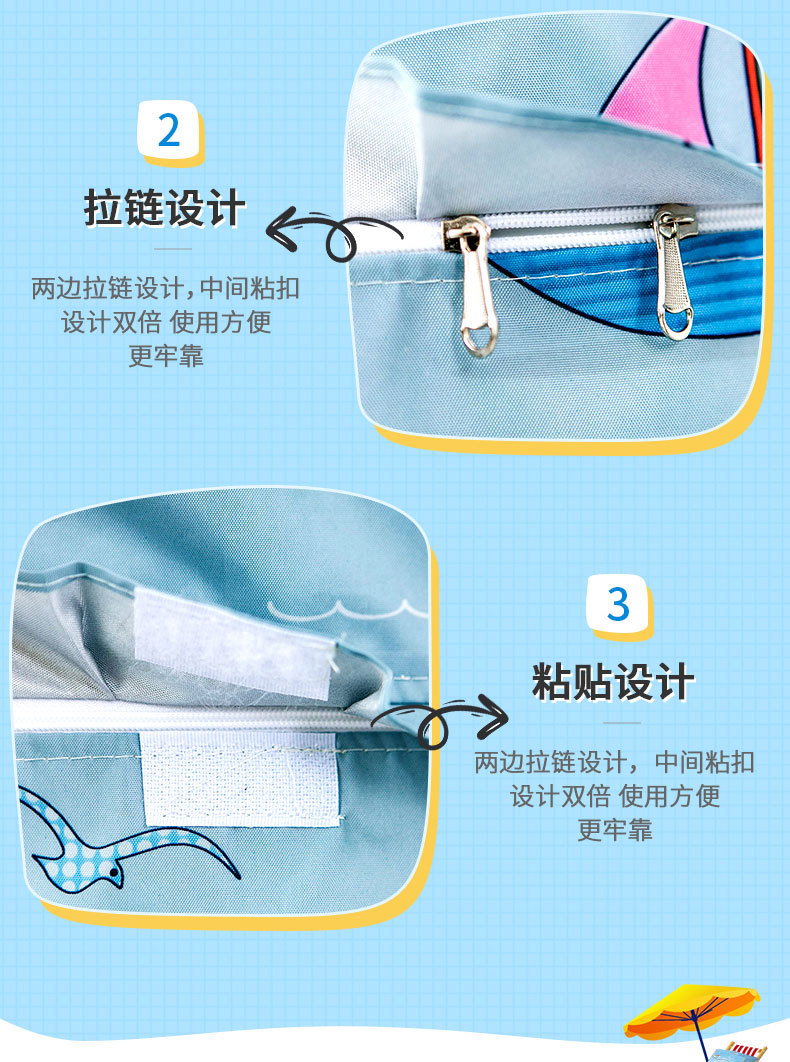 2

拉链设计

两边拉链设计,中间粘扣设计双倍 使用方便更牢靠

3

粘贴设计

两边拉链设计，中间粘扣设计双倍 使用方便更牢靠