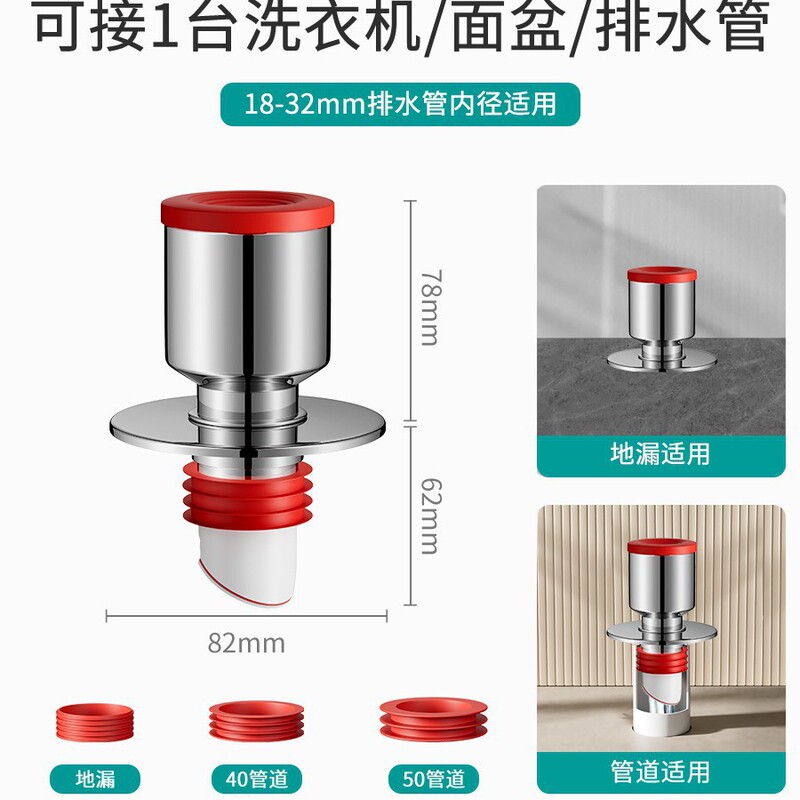 可接1台洗衣机/面盆/排水管

18-32mm排水管内径适用

78mm

62mm

82mm

地漏适用

管道适用

地漏

40管道

50管道