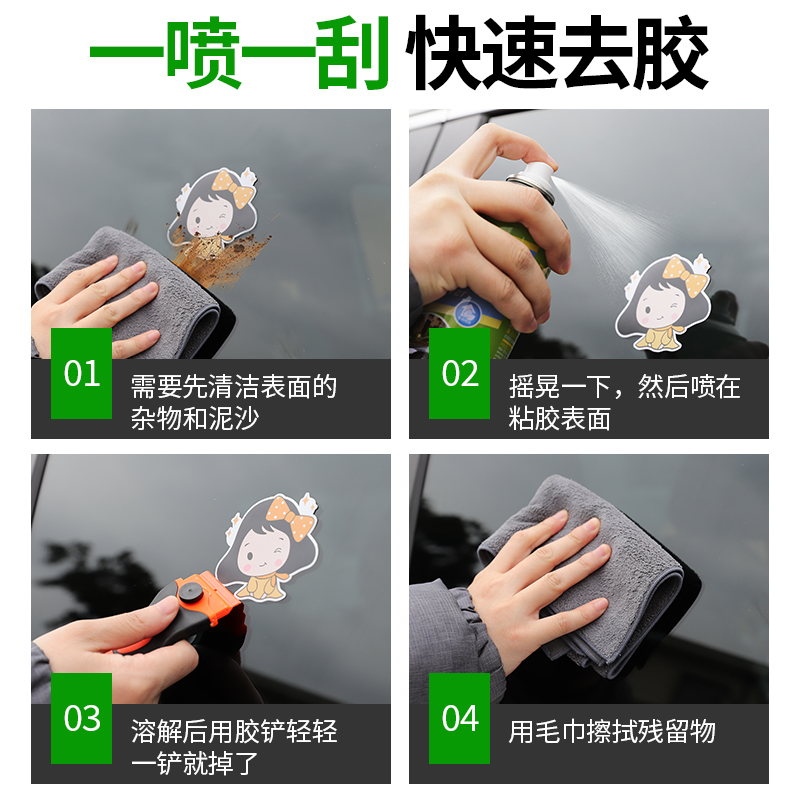 一喷一刮 快速去胶

01 需要先清洁表面的杂物和泥沙

02 摇晃一下，然后喷在粘胶表面

03 溶解后用胶铲轻轻一铲就掉了

04 用毛巾擦拭残留物