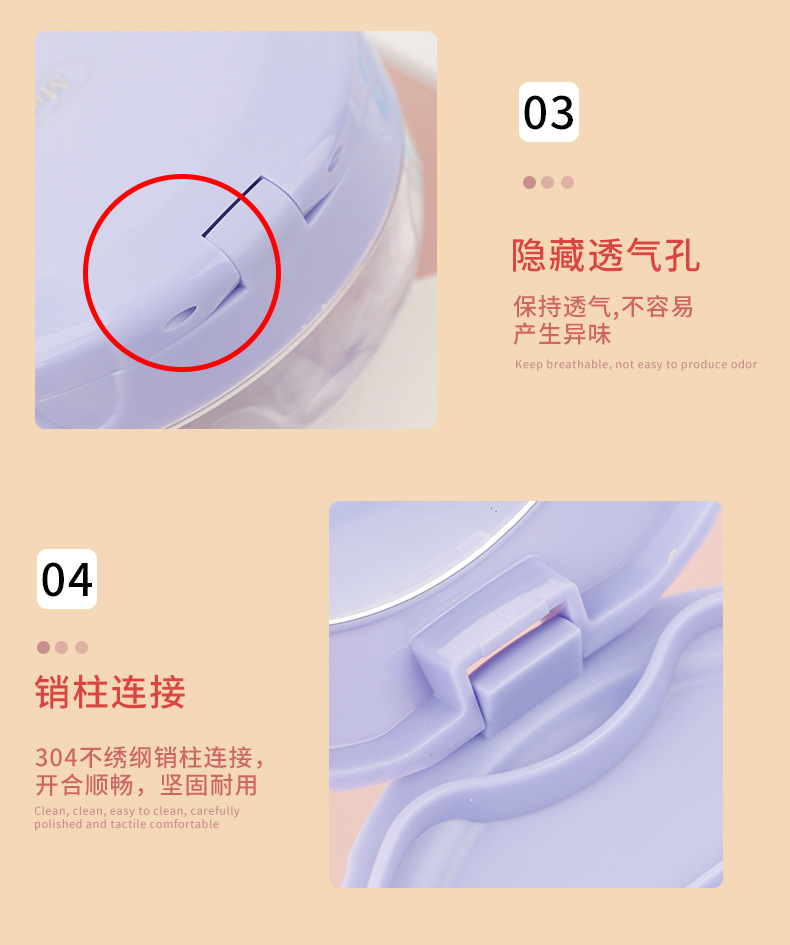 03

隐藏透气孔

保持透气,不容易产生异味

Keep breathable, not easy to produce odor

04

销柱连接

304不绣纲销柱连接，开合顺畅，坚固耐用

Clean, clean, easy to clean, carefully polished and tactile comfortable