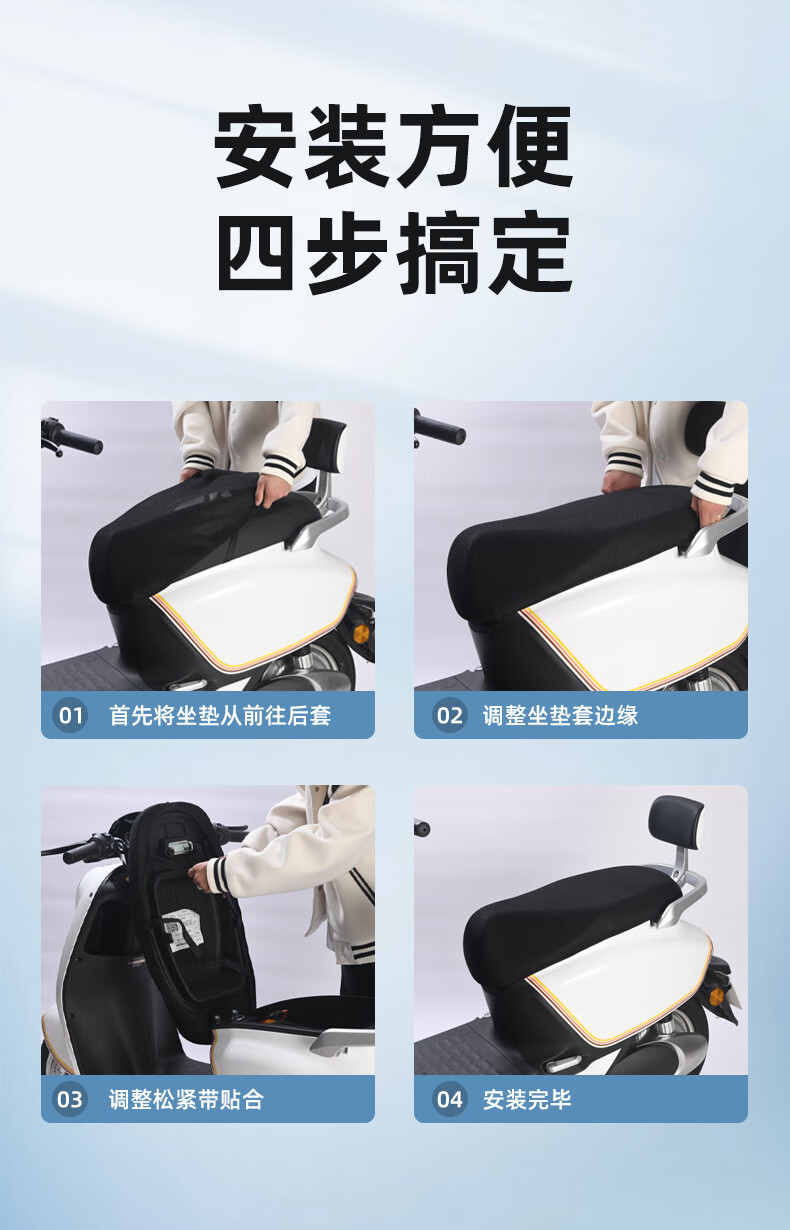 安装方便
四步搞定

01 首先将坐垫从前往后套

02 调整坐垫套边缘

03 调整松紧带贴合

04 安装完毕