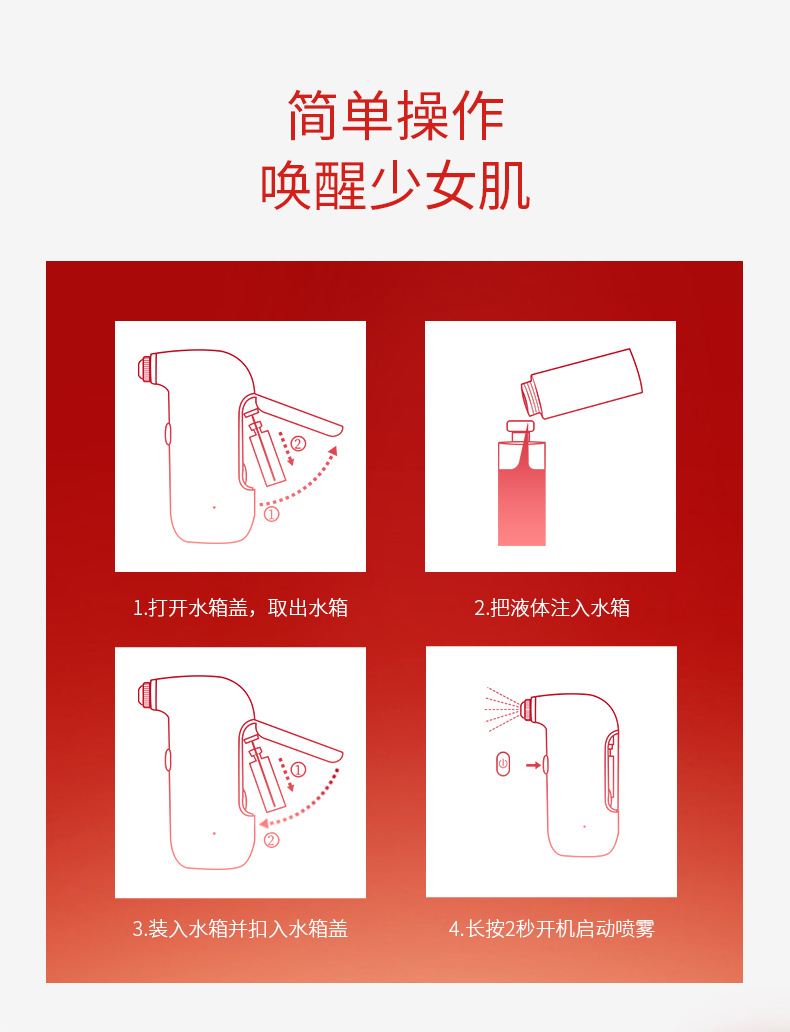 简单操作
唤醒少女肌

②
①

1.打开水箱盖，取出水箱

2.把液体注入水箱

①
②

3.装入水箱并扣入水箱盖

4.长按2秒开机启动喷雾