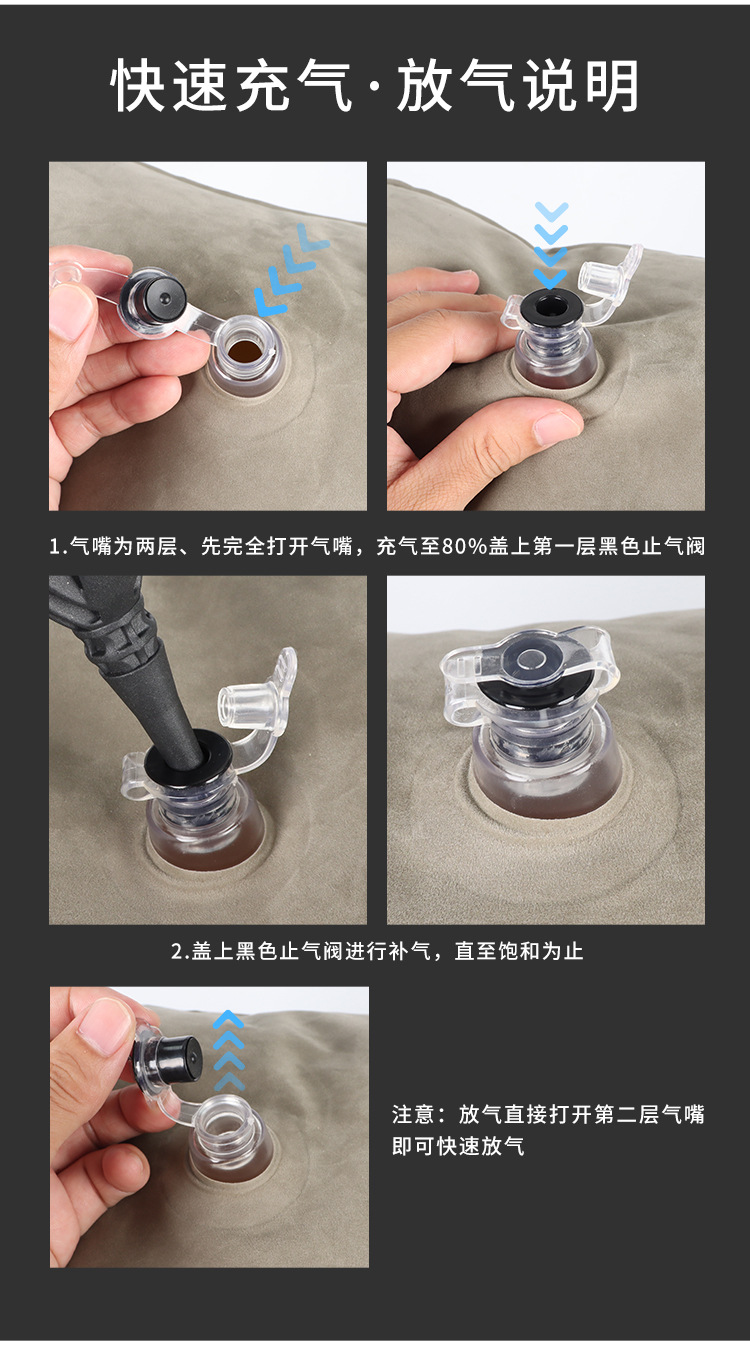 快速充气·放气说明

1.气嘴为两层、先完全打开气嘴，充气至80%盖上第一层黑色止气阀

2.盖上黑色止气阀进行补气，直至饱和为止

注意：放气直接打开第二层气嘴即可快速放气