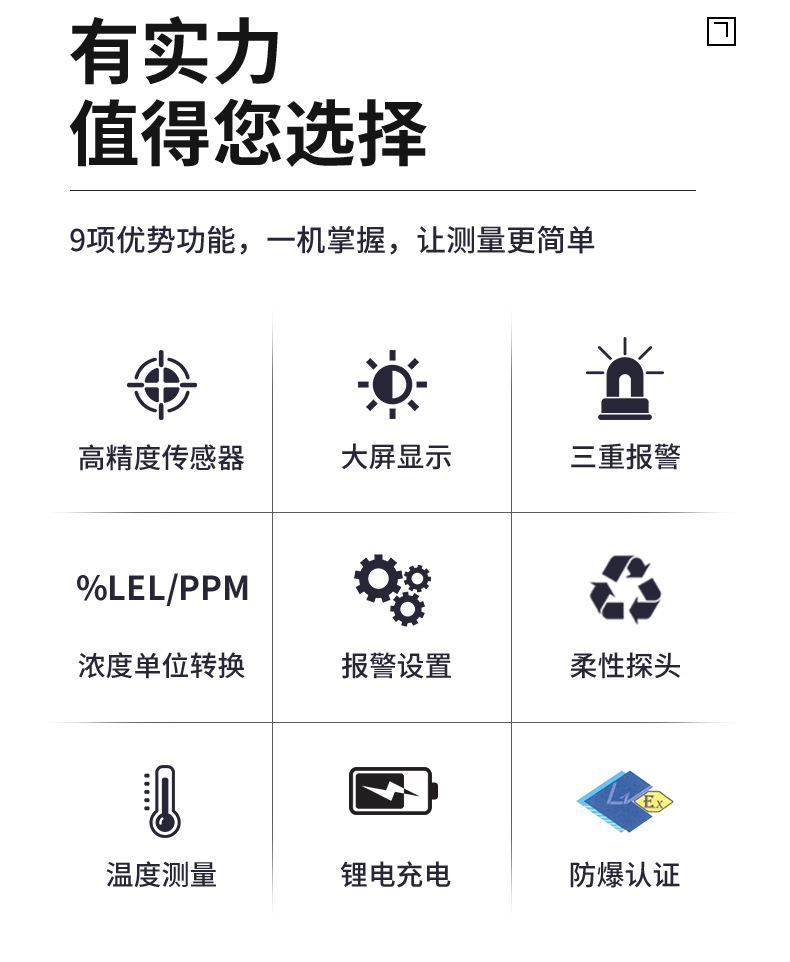 有实力
值得您选择

9项优势功能，一机掌握，让测量更简单

高精度传感器

大屏显示

三重报警

%LEL/PPM

浓度单位转换

报警设置

柔性探头

温度测量

锂电充电

Ex

防爆认证