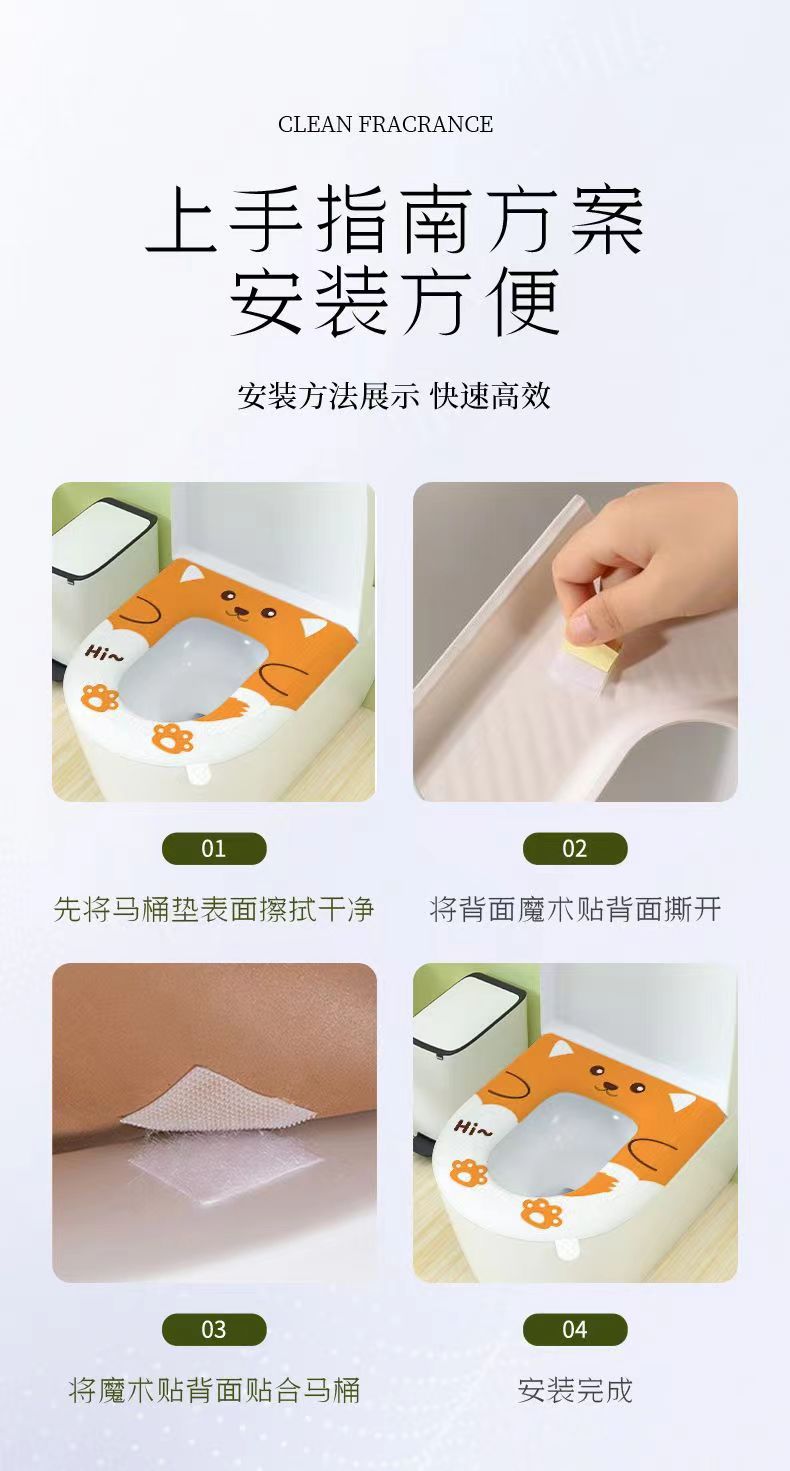 CLEAN FRACRANCE

上手指南方案
安装方便

安装方法展示 快速高效

Hi~

01

先将马桶垫表面擦拭干净

02

将背面魔术贴背面撕开

03

将魔术贴背面贴合马桶

Hi~

04

安装完成