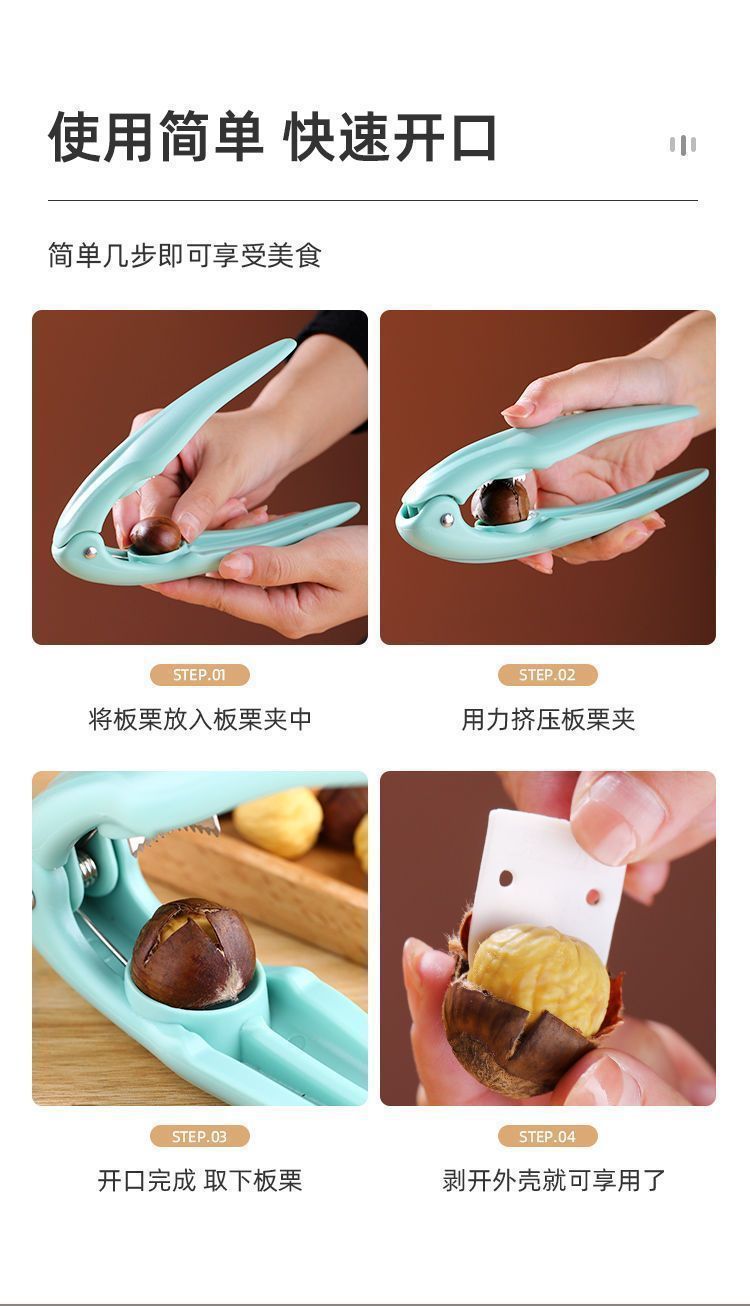 使用简单 快速开口

简单几步即可享受美食

STEP.01

将板栗放入板栗夹中

STEP.02

用力挤压板栗夹

STEP.03

开口完成 取下板栗

STEP.04

剥开外壳就可享用了