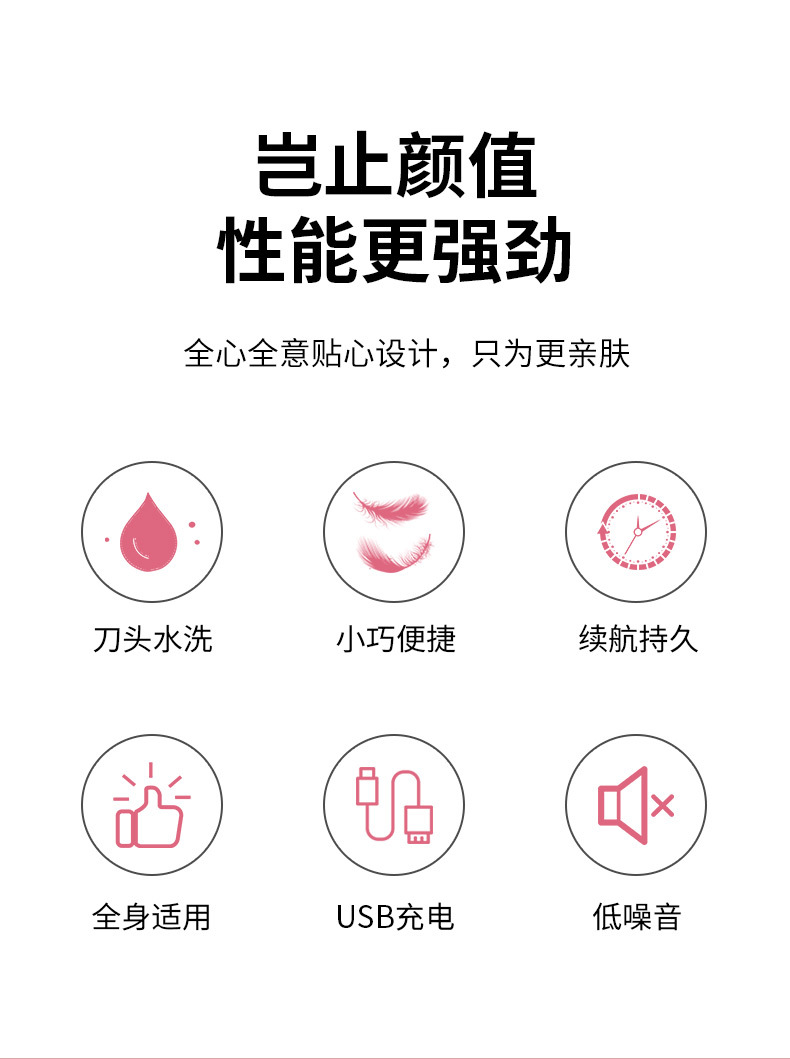 岂止颜值
性能更强劲

全心全意贴心设计，只为更亲肤

刀头水洗

小巧便捷

续航持久

全身适用

USB充电

低噪音