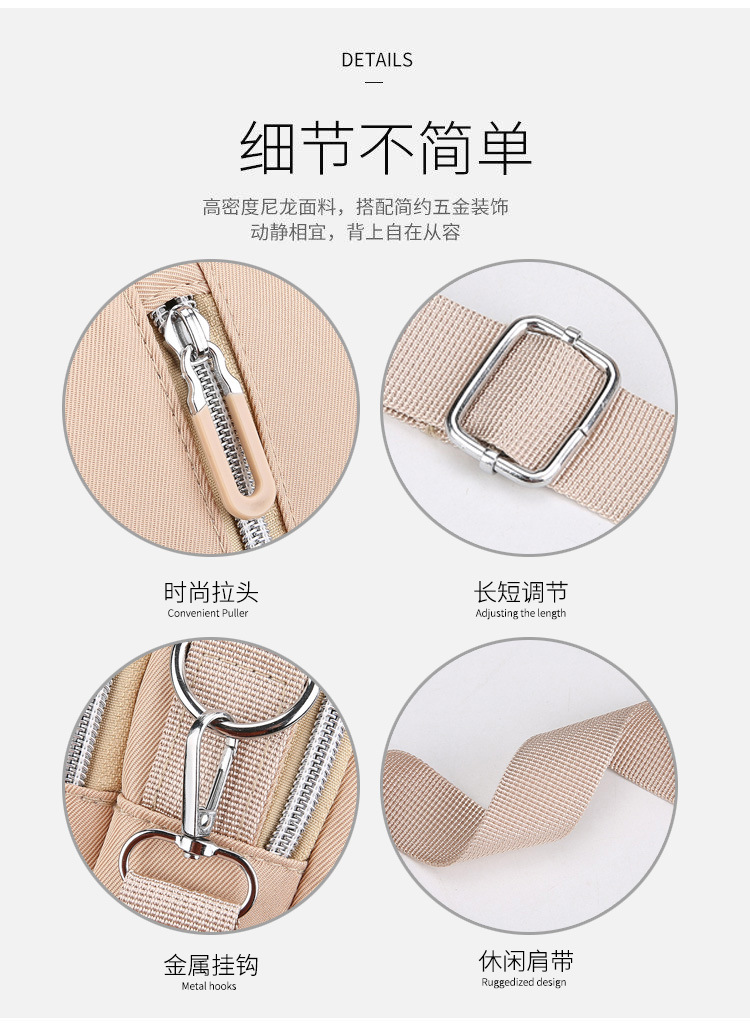 DETAILS

细节不简单

高密度尼龙面料，搭配简约五金装饰
动静相宜，背上自在从容

时尚拉头
Convenient Puller

长短调节
Adjusting the length

金属挂钩
Metal hooks

休闲肩带
Ruggedized design