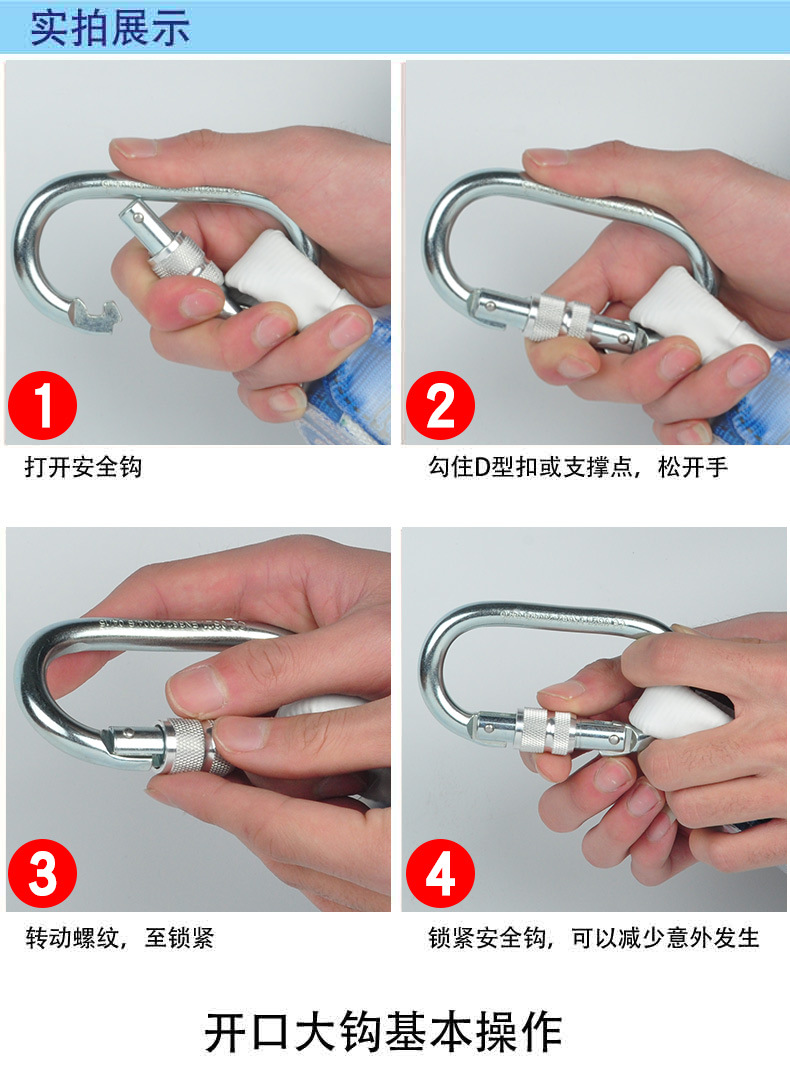 实拍展示

1

打开安全钩

2

勾住D型扣或支撑点，松开手

3

转动螺纹，至锁紧

4

锁紧安全钩，可以减少意外发生

开口大钩基本操作