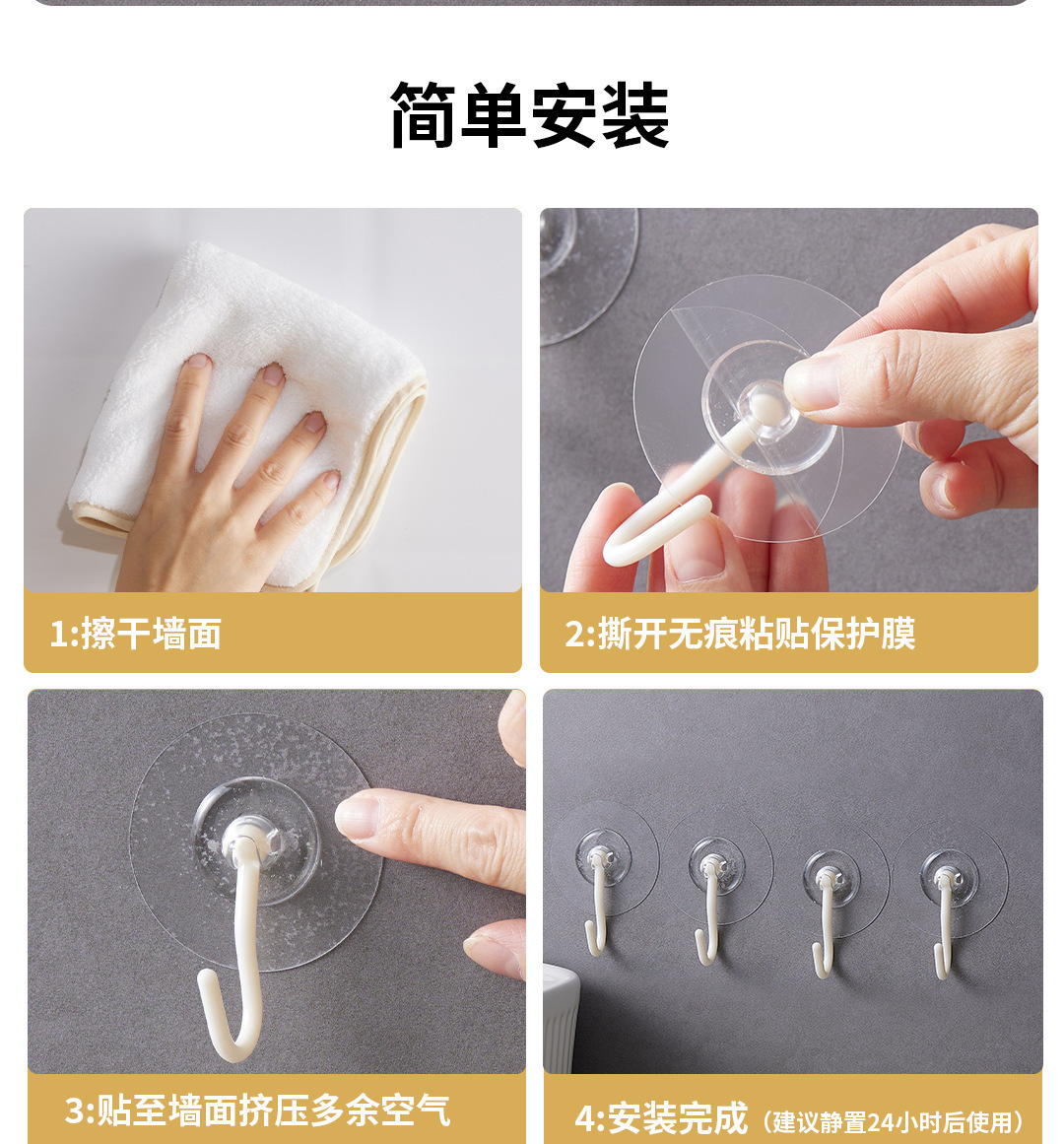 简单安装

1:擦干墙面

2:撕开无痕粘贴保护膜

3:贴至墙面挤压多余空气

4:安装完成（建议静置24小时后使用）