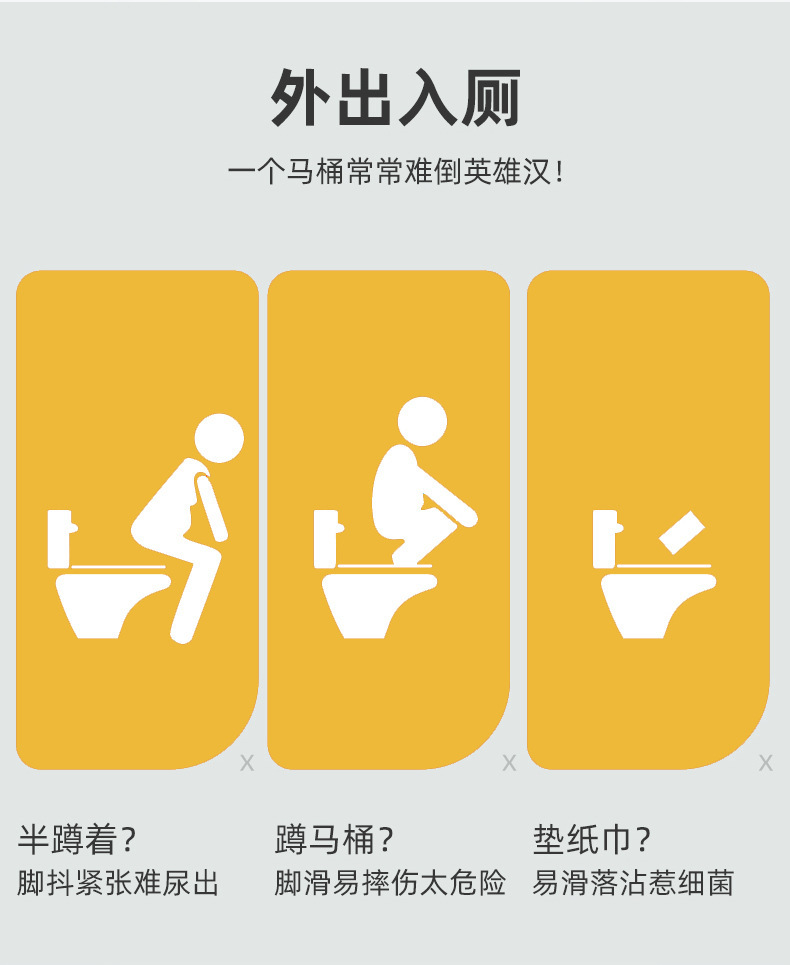 外出入厕

一个马桶常常难倒英雄汉！

X

X

X

半蹲着？
脚抖紧张难尿出

蹲马桶？
脚滑易摔伤太危险

垫纸巾？
易滑落沾惹细菌