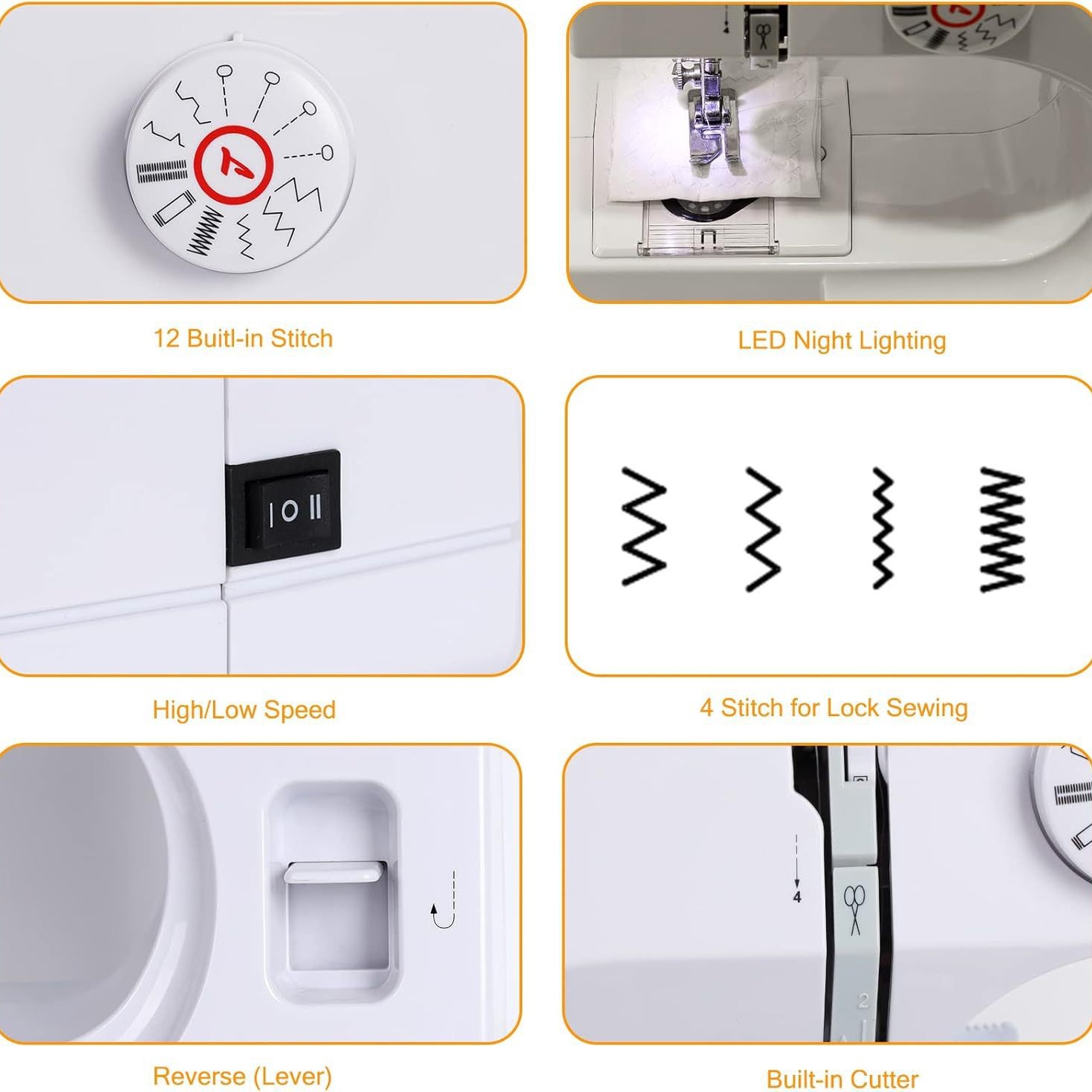 12 Buitl-in Stitch

LED Night Lighting

I O II

High/Low Speed

4 Stitch for Lock Sewing

Reverse (Lever)

4

2

Built-in Cutter