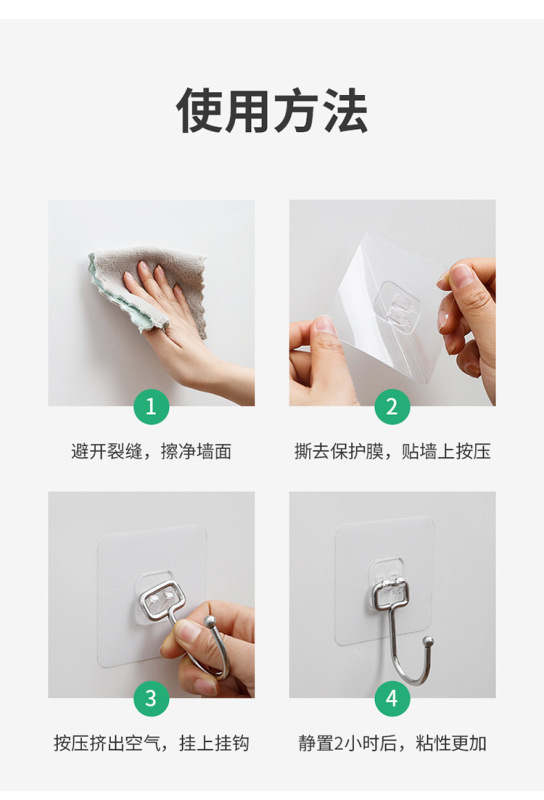 使用方法

1

避开裂缝，擦净墙面

2

撕去保护膜，贴墙上按压

3

按压挤出空气，挂上挂钩

4

静置2小时后，粘性更加