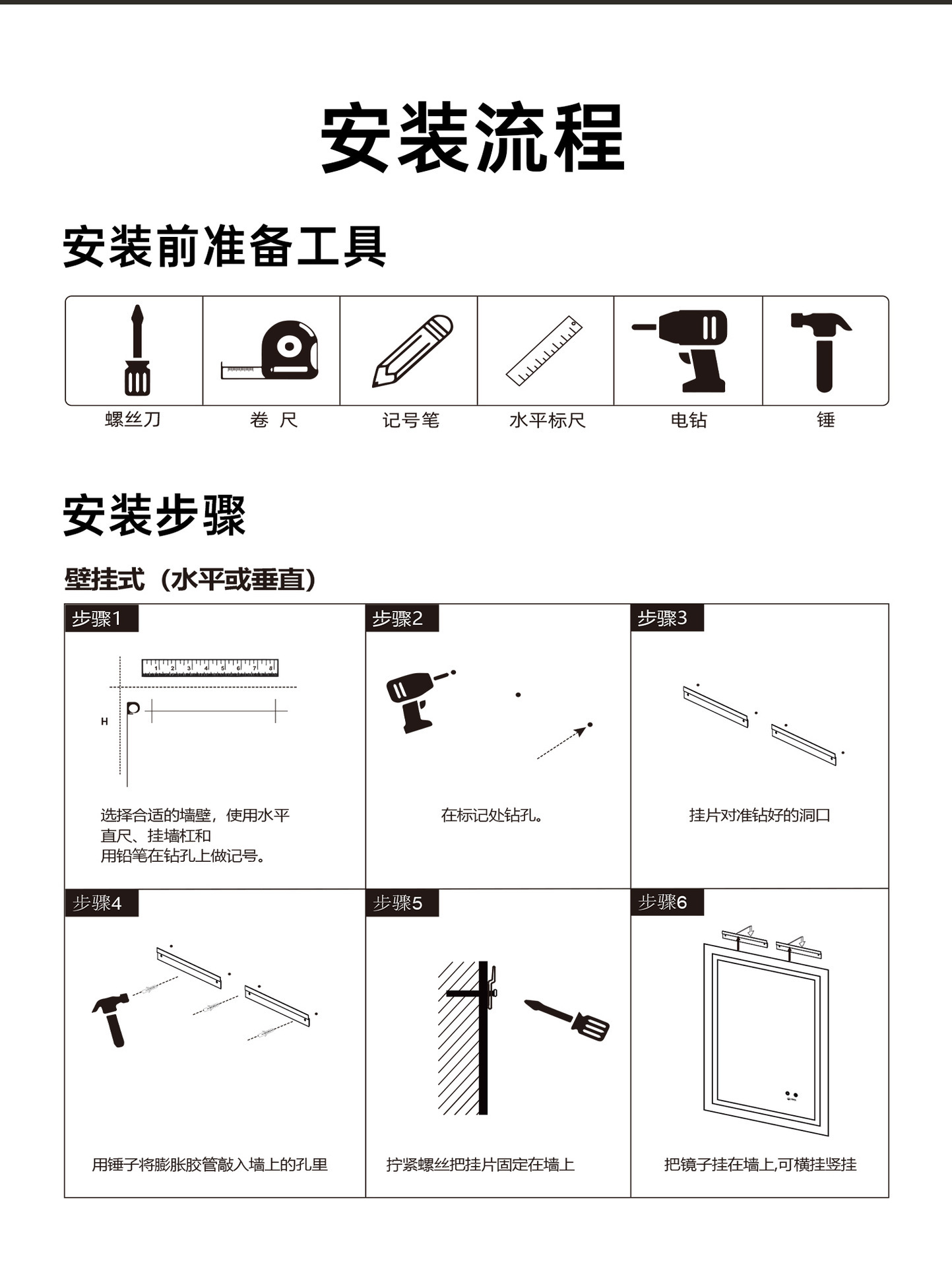 安装流程

安装前准备工具

螺丝刀 卷 尺 记号笔 水平标尺 电钻 锤

安装步骤

壁挂式（水平或垂直）

步骤1

1 2 3 4 5 6 7 8

H

选择合适的墙壁，使用水平直尺、挂墙杠和用铅笔在钻孔上做记号。

步骤2

在标记处钻孔。

步骤3

挂片对准钻好的洞口

步骤4

用锤子将膨胀胶管敲入墙上的孔里

步骤5

拧紧螺丝把挂片固定在墙上

步骤6

把镜子挂在墙上,可横挂竖挂