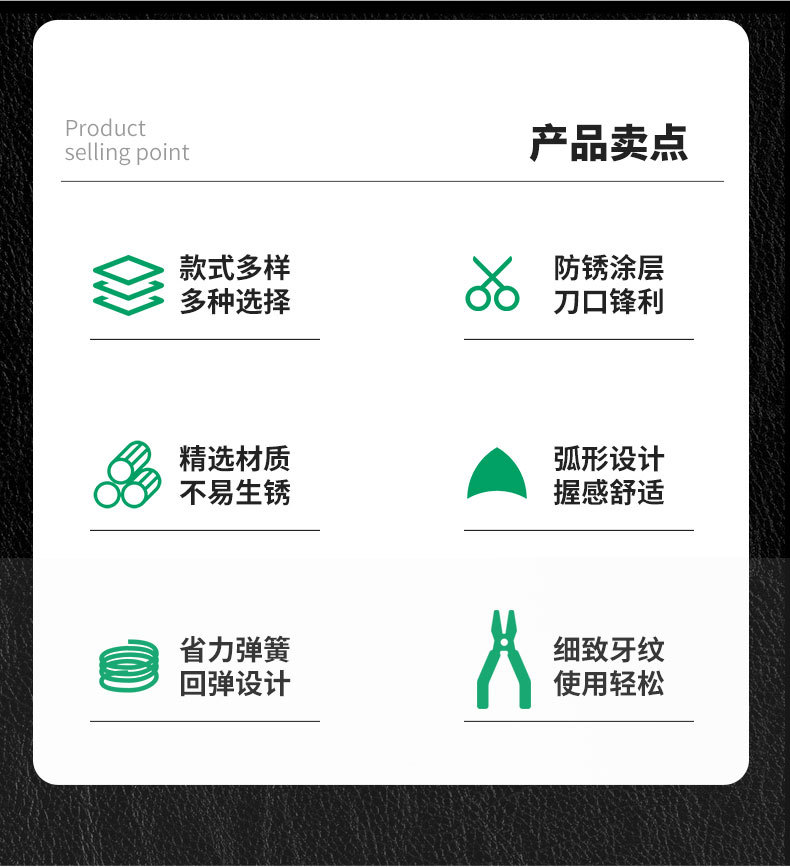 Product
selling point

产品卖点

款式多样
多种选择

防锈涂层
刀口锋利

精选材质
不易生锈

弧形设计
握感舒适

省力弹簧
回弹设计

细致牙纹
使用轻松