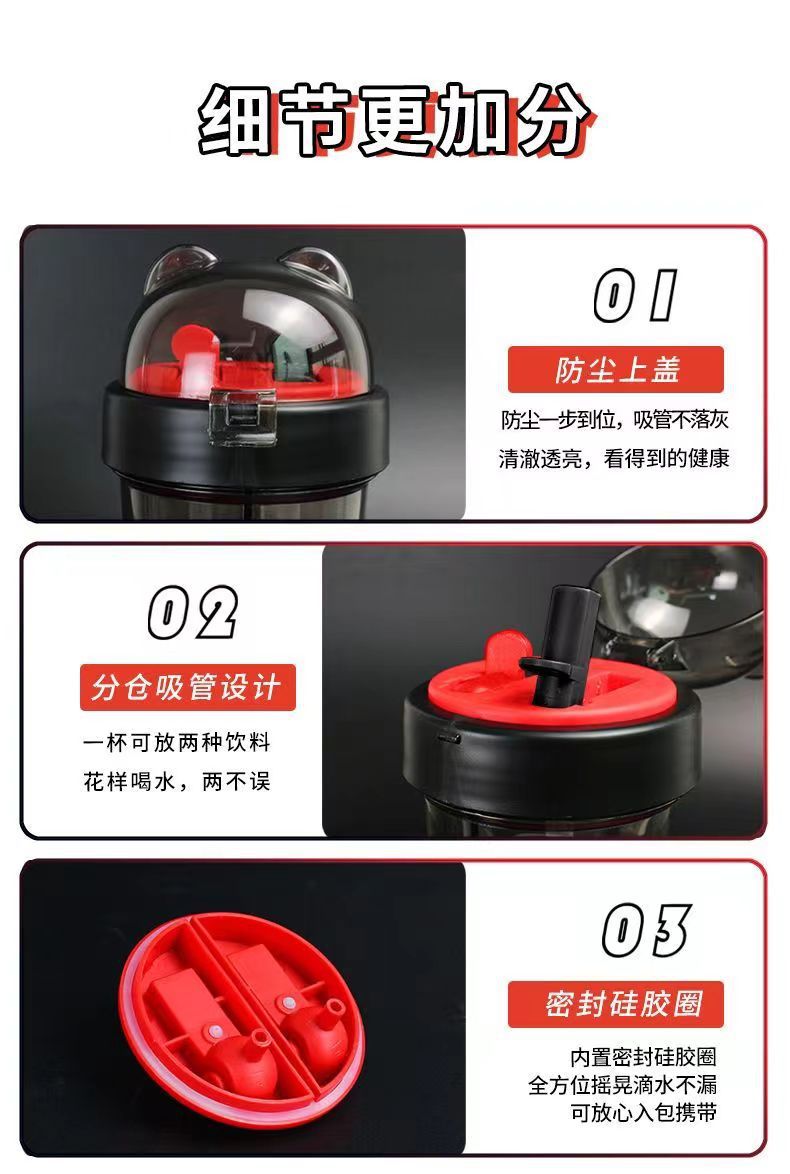 细节更加分

01

防尘上盖

防尘一步到位，吸管不落灰
清澈透亮，看得到的健康

02

分仓吸管设计

一杯可放两种饮料
花样喝水，两不误

03

密封硅胶圈

内置密封硅胶圈
全方位摇晃滴水不漏
可放心入包携带