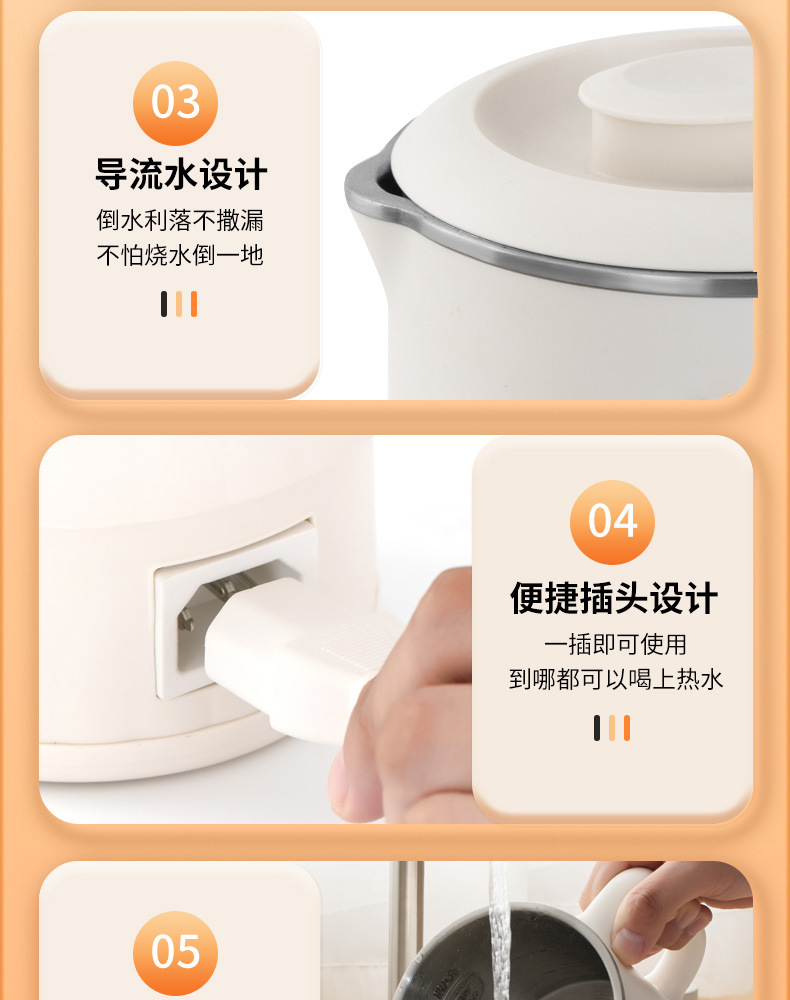 03

导流水设计

倒水利落不撒漏
不怕烧水倒一地

04

便捷插头设计

一插即可使用
到哪都可以喝上热水

05