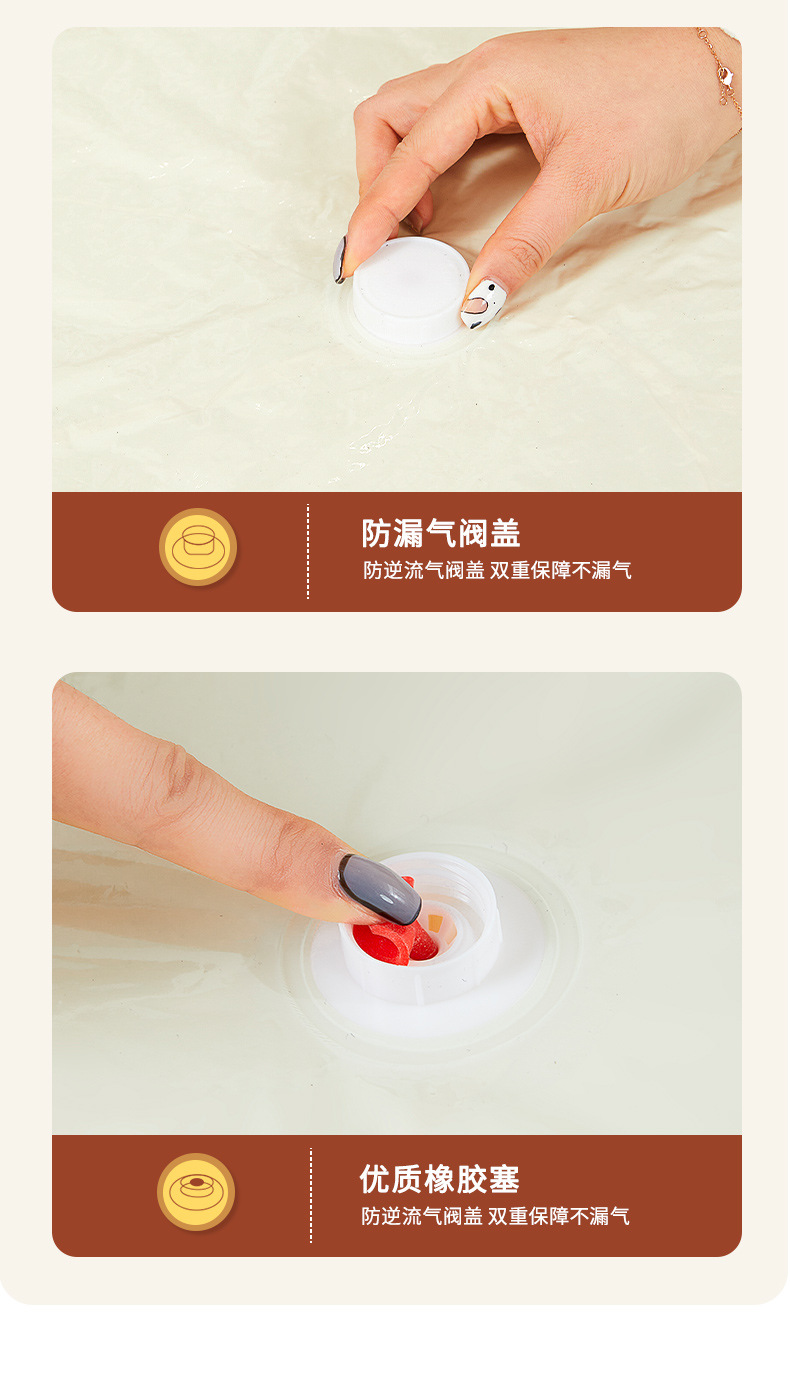 防漏气阀盖

防逆流气阀盖 双重保障不漏气

优质橡胶塞

防逆流气阀盖 双重保障不漏气