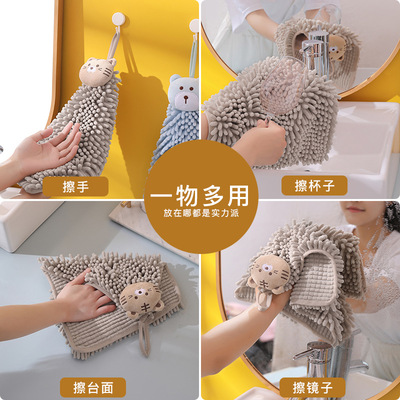 擦手

擦杯子

一物多用
放在哪都是实力派

擦台面

擦镜子