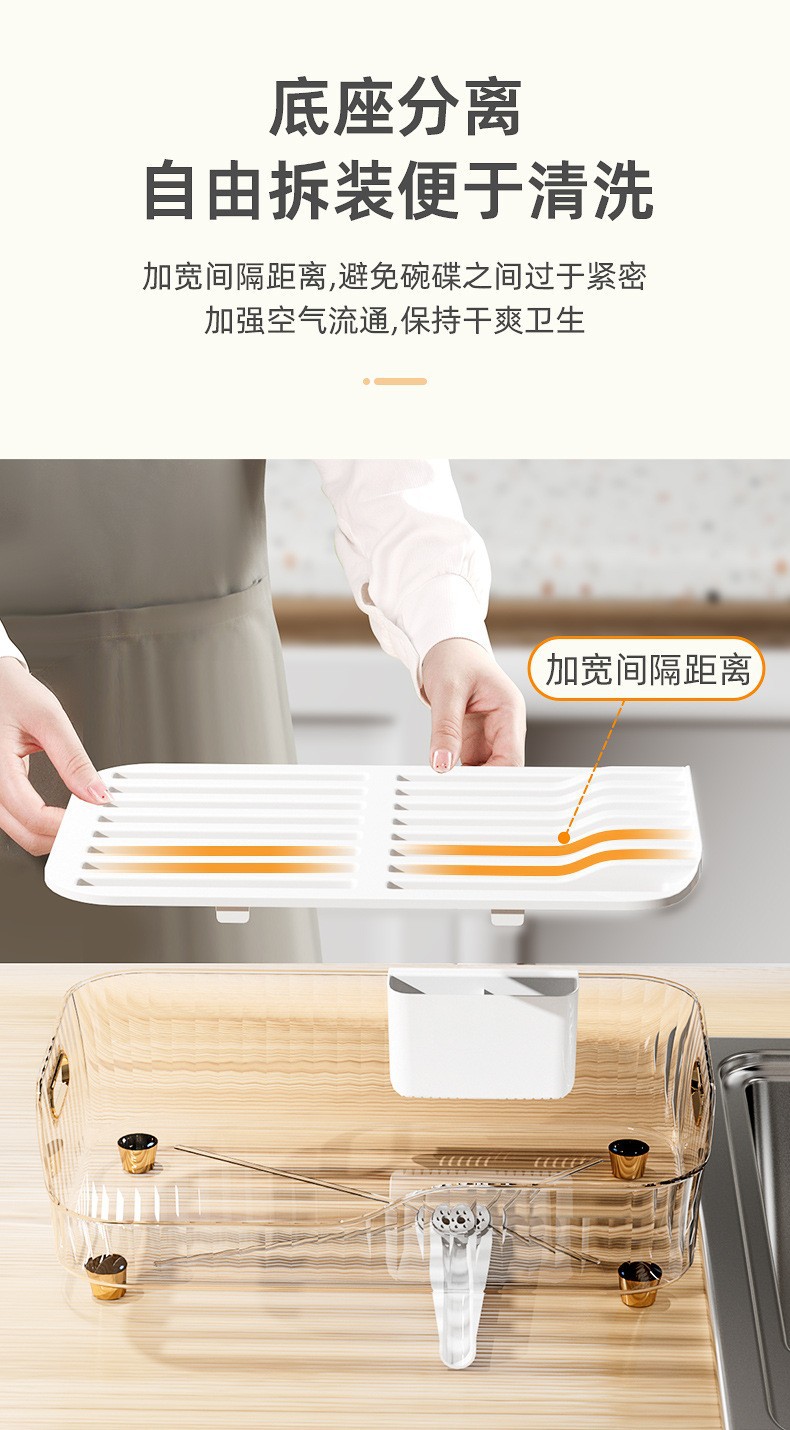 底座分离
自由拆装便于清洗

加宽间隔距离,避免碗碟之间过于紧密
加强空气流通,保持干爽卫生

加宽间隔距离