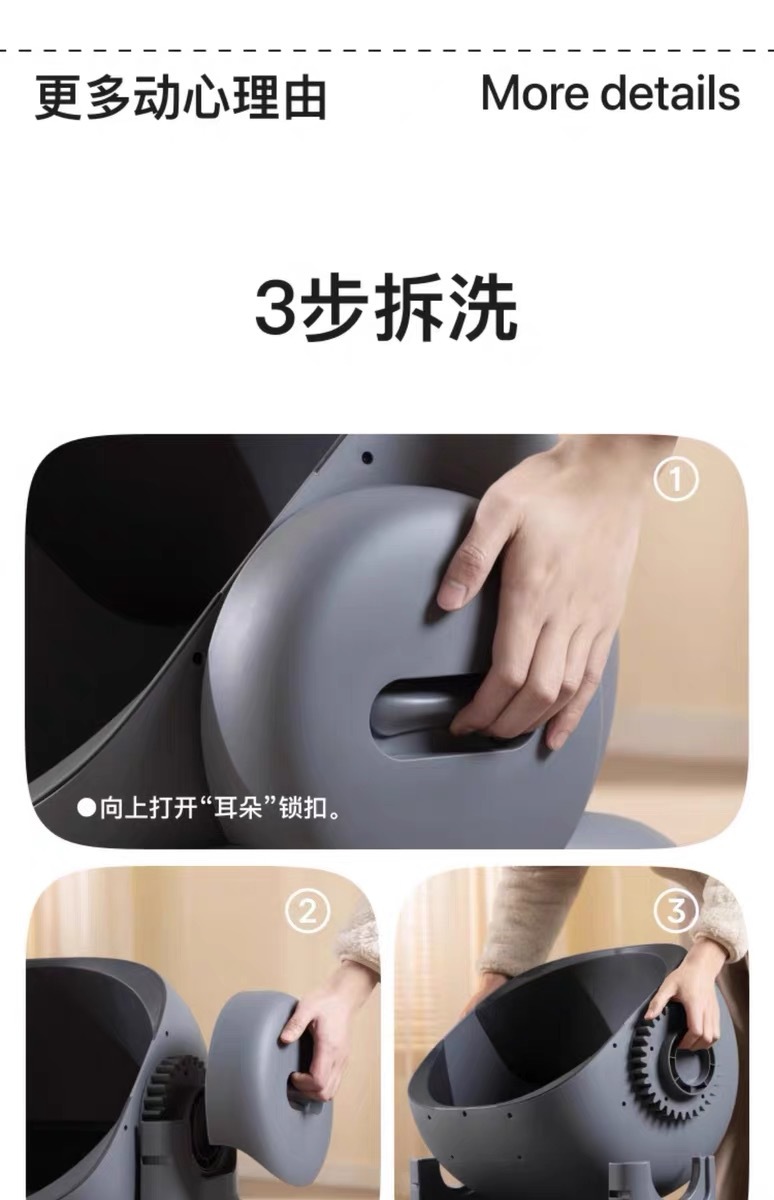 更多动心理由

More details

3步拆洗

①

●向上打开“耳朵”锁扣。

②

③