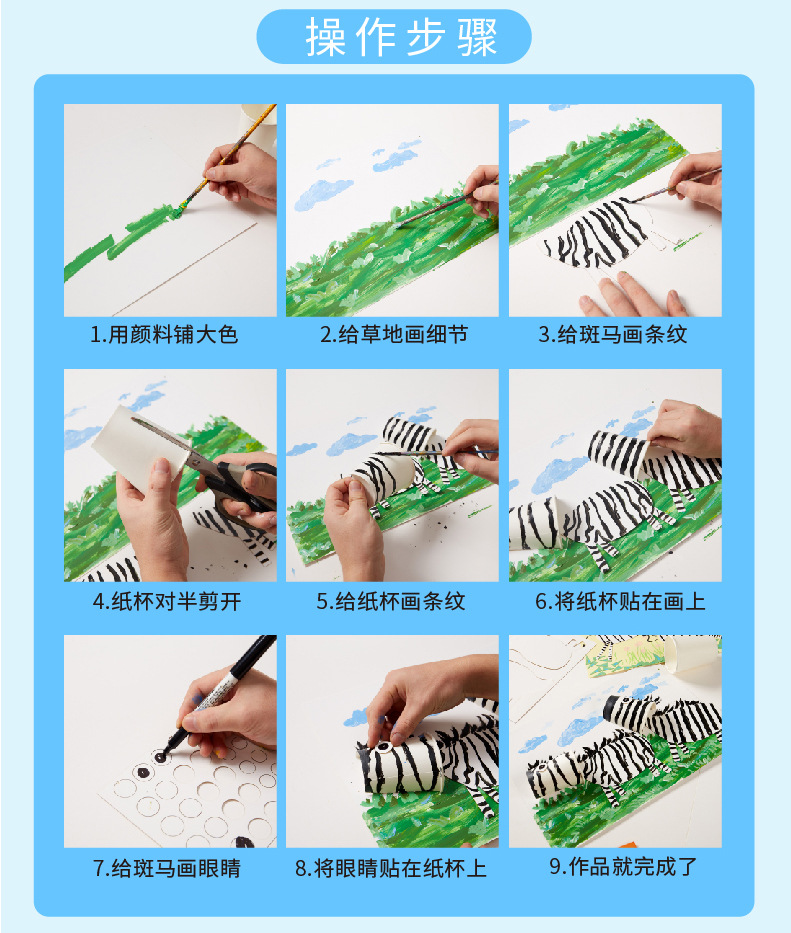 操作步骤

1.用颜料铺大色

2.给草地画细节

3.给斑马画条纹

4.纸杯对半剪开

5.给纸杯画条纹

6.将纸杯贴在画上

7.给斑马画眼睛

8.将眼睛贴在纸杯上

9.作品就完成了