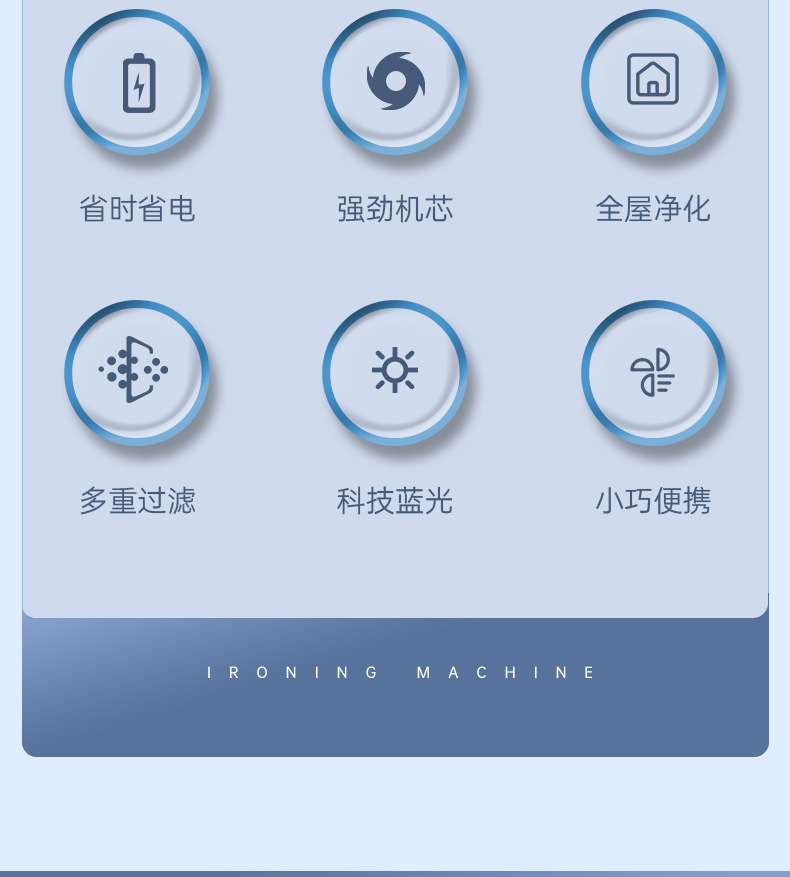 省时省电 强劲机芯 全屋净化

多重过滤 科技蓝光 小巧便携

IRONING MACHINE