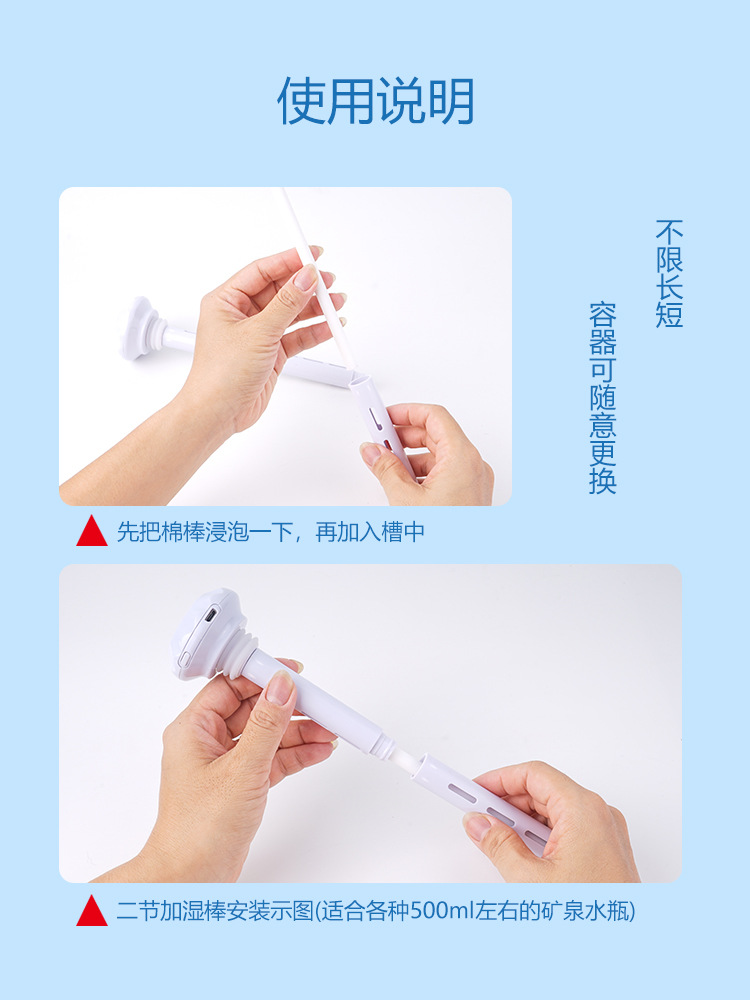 使用说明

不限长短

容器可随意更换

先把棉棒浸泡一下，再加入槽中

二节加湿棒安装示图(适合各种500ml左右的矿泉水瓶)