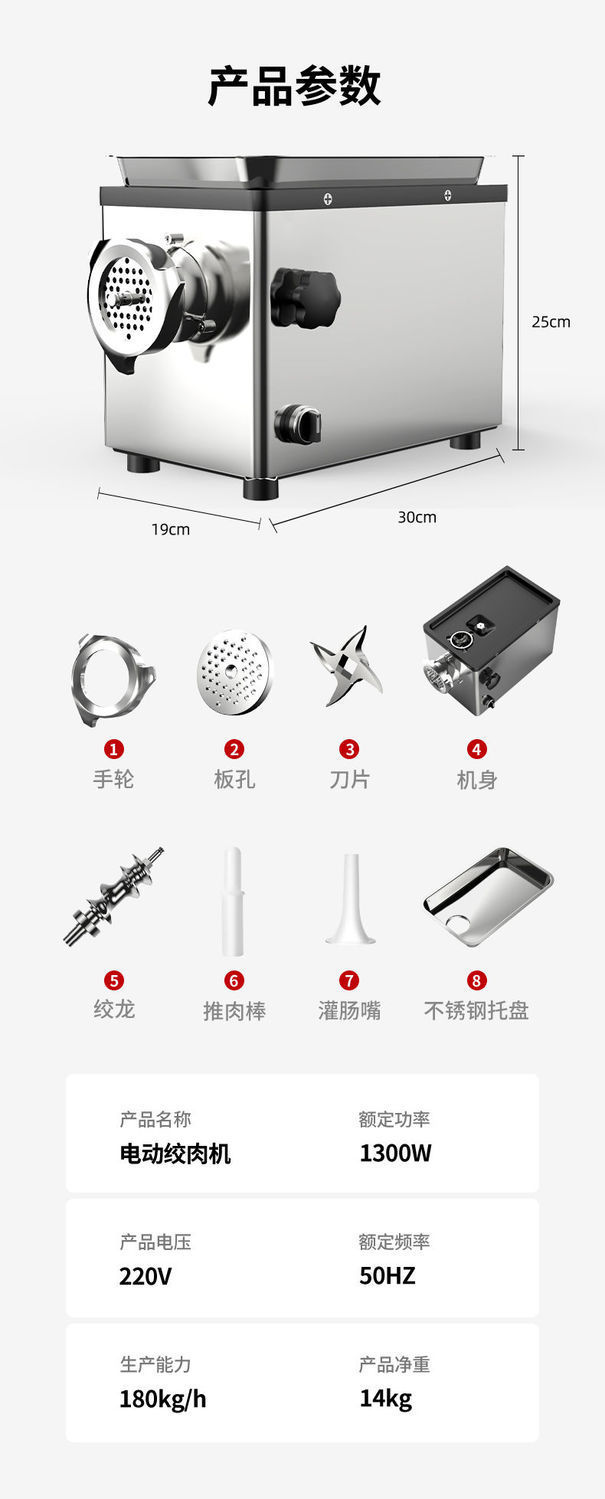 产品参数

25cm

19cm

30cm

1
手轮

2
板孔

3
刀片

4
机身

5
绞龙

6
推肉棒

7
灌肠嘴

8
不锈钢托盘

产品名称
电动绞肉机

额定功率
1300W

产品电压
220V

额定频率
50HZ

生产能力
180kg/h

产品净重
14kg