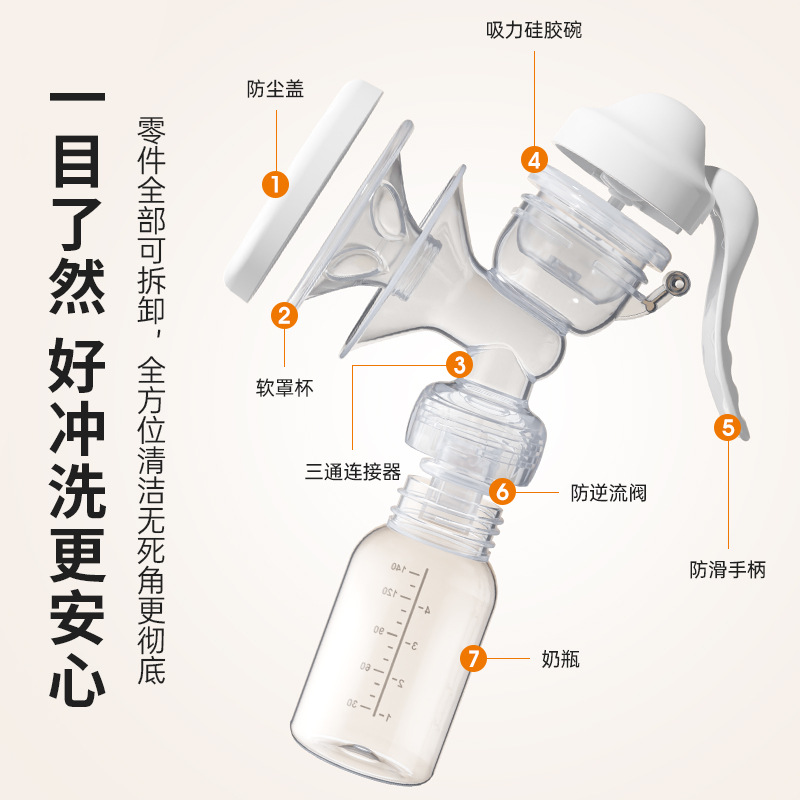 一目了然 好冲洗更安心

零件全部可拆卸，全方位清洁无死角更彻底

1 防尘盖
2 软罩杯
3 三通连接器
4 吸力硅胶碗
5 防滑手柄
6 防逆流阀
7 奶瓶

140
120
4
90
3
60
2
30
1