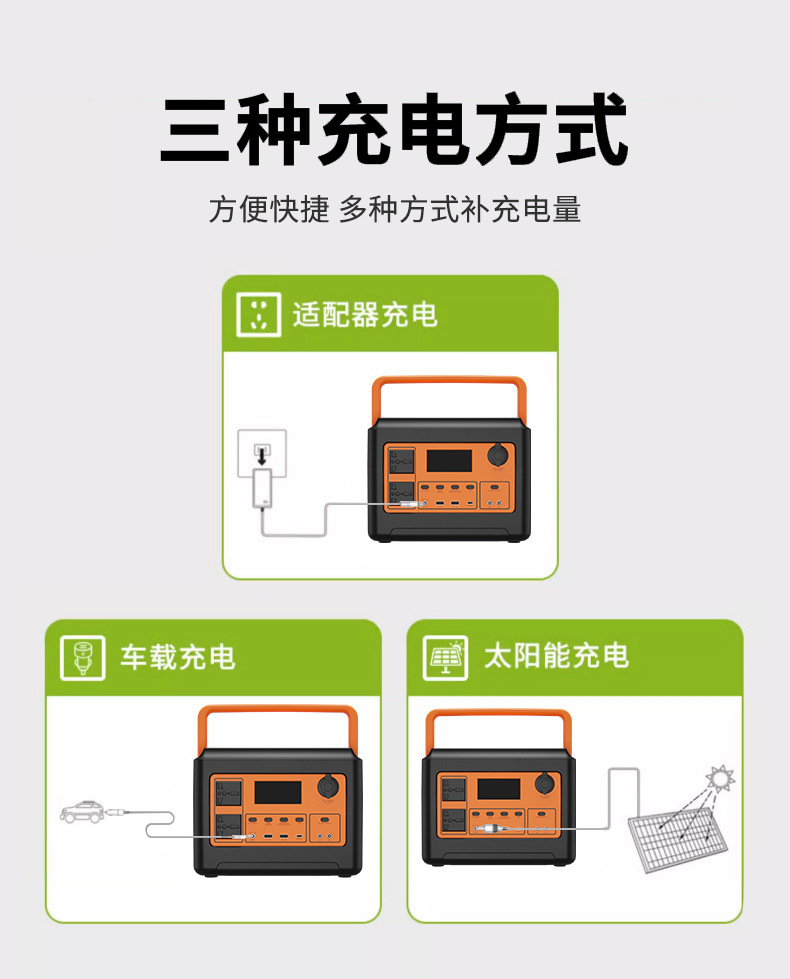 三种充电方式

方便快捷 多种方式补充电量

适配器充电

车载充电

太阳能充电