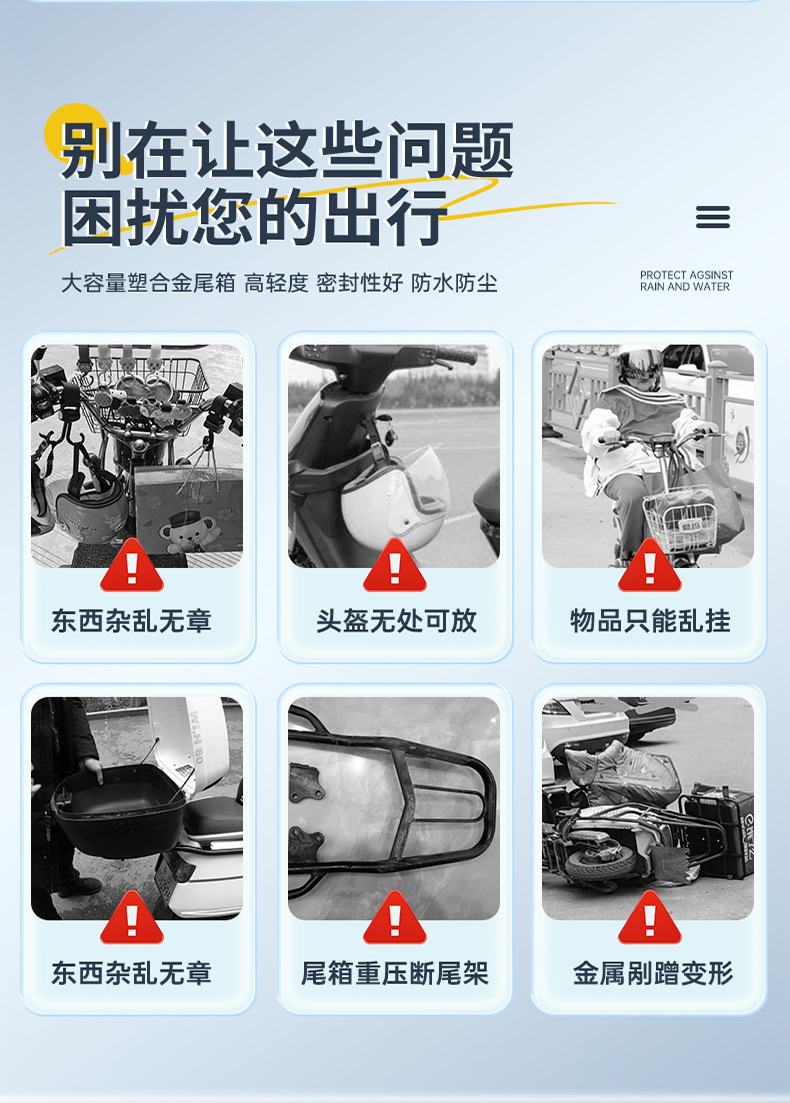 别在让这些问题
困扰您的出行

大容量塑合金尾箱 高轻度 密封性好 防水防尘

PROTECT AGSINST
RAIN AND WATER

东西杂乱无章

头盔无处可放

物品只能乱挂

东西杂乱无章

尾箱重压断尾架

金属剐蹭变形