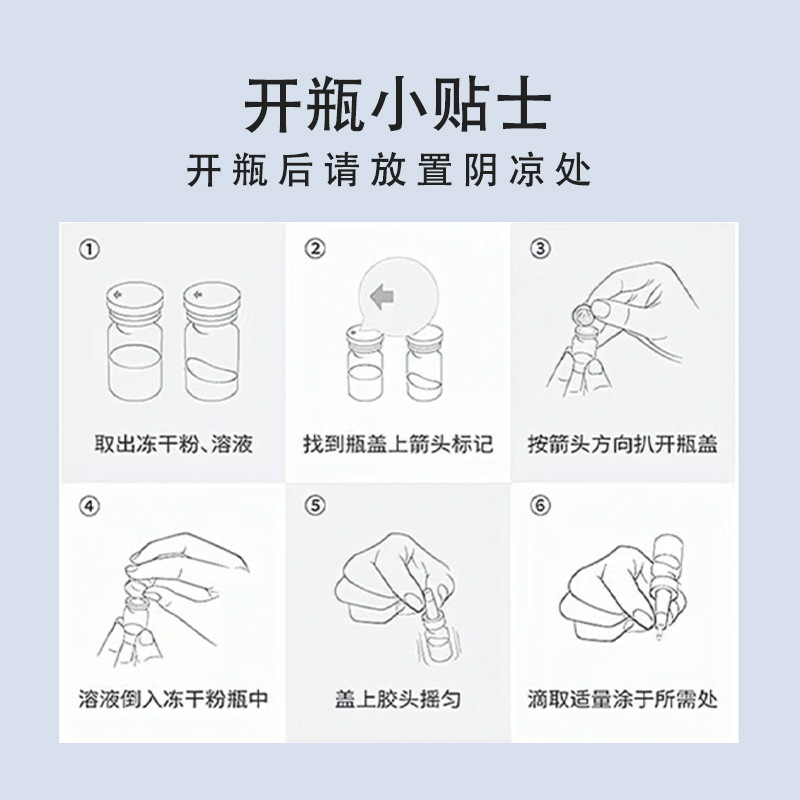 开瓶小贴士
开瓶后请放置阴凉处

①
取出冻干粉、溶液

②
找到瓶盖上箭头标记

③
按箭头方向扒开瓶盖

④
溶液倒入冻干粉瓶中

⑤
盖上胶头摇匀

⑥
滴取适量涂于所需处