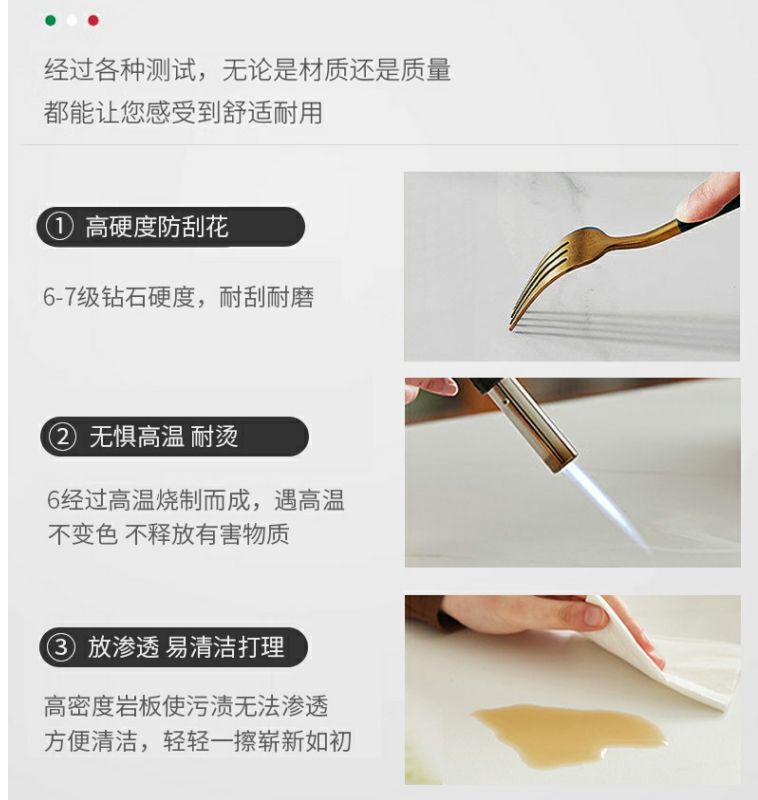 经过各种测试，无论是材质还是质量
都能让您感受到舒适耐用

① 高硬度防刮花

6-7级钻石硬度，耐刮耐磨

② 无惧高温 耐烫

6经过高温烧制而成，遇高温
不变色 不释放有害物质

③ 放渗透 易清洁打理

高密度岩板使污渍无法渗透
方便清洁，轻轻一擦崭新如初