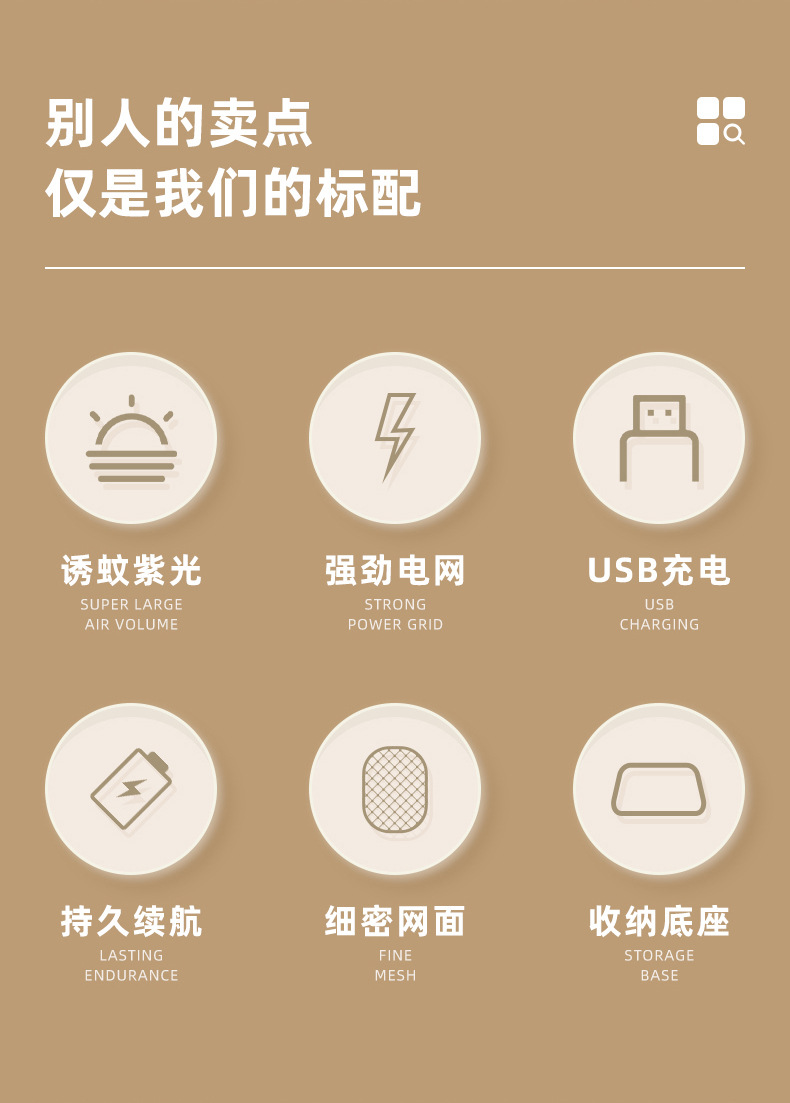 别人的卖点
仅是我们的标配

诱蚊紫光
SUPER LARGE
AIR VOLUME

强劲电网
STRONG
POWER GRID

USB充电
USB
CHARGING

持久续航
LASTING
ENDURANCE

细密网面
FINE
MESH

收纳底座
STORAGE
BASE