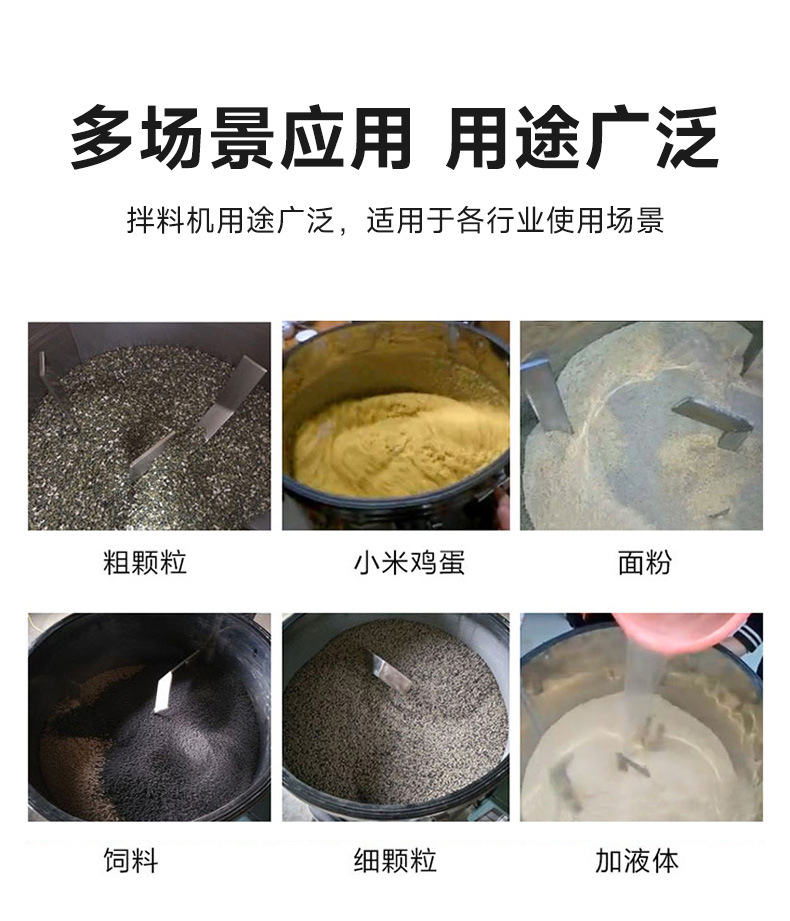 多场景应用 用途广泛

拌料机用途广泛，适用于各行业使用场景

粗颗粒

小米鸡蛋

面粉

饲料

细颗粒

加液体