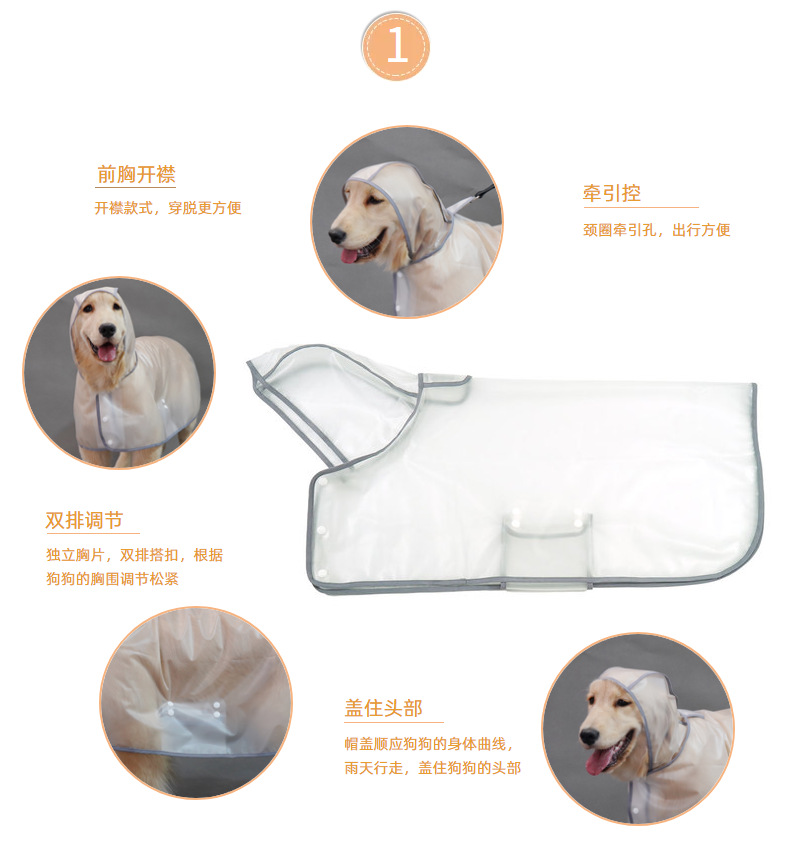 1

前胸开襟
开襟款式，穿脱更方便

牵引控
颈圈牵引孔，出行方便

双排调节
独立胸片，双排搭扣，根据狗狗的胸围调节松紧

盖住头部
帽盖顺应狗狗的身体曲线，雨天行走，盖住狗狗的头部