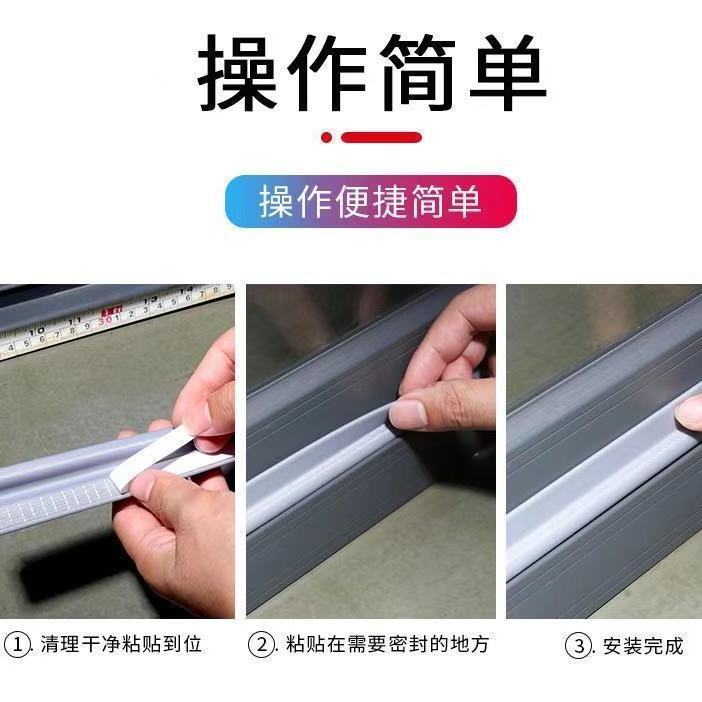 操作简单

操作便捷简单

①. 清理干净粘贴到位

②. 粘贴在需要密封的地方

③. 安装完成