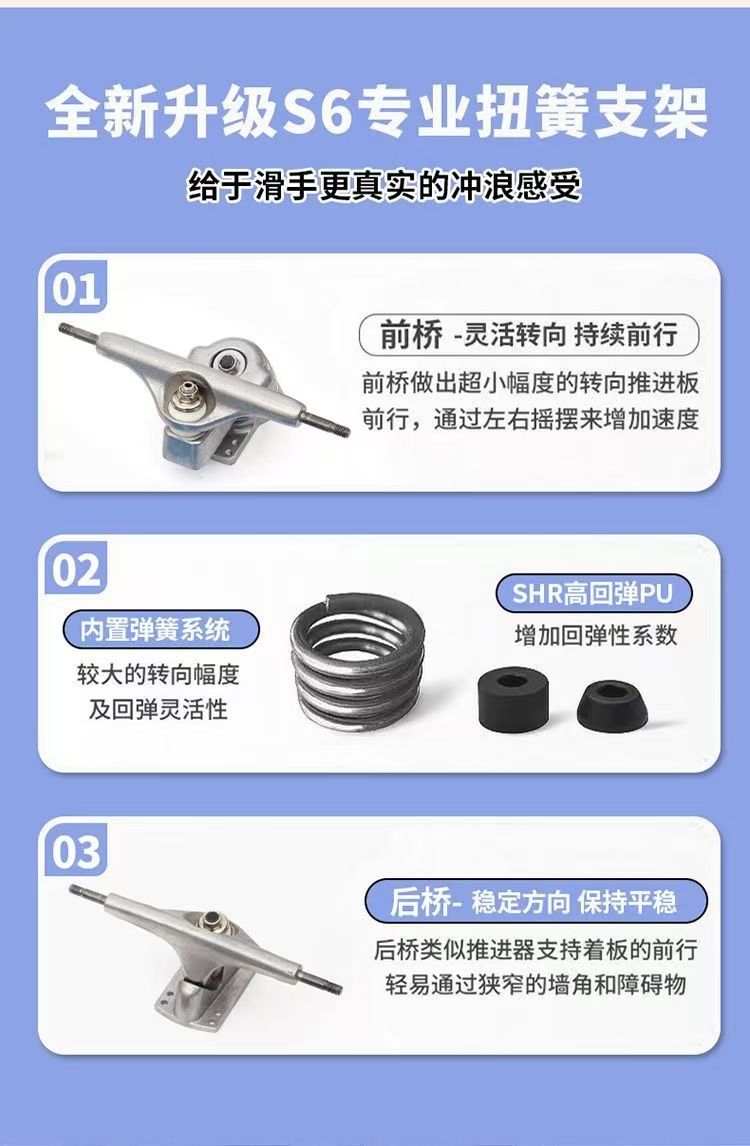 全新升级S6专业扭簧支架

给于滑手更真实的冲浪感受

01

前桥 -灵活转向 持续前行

前桥做出超小幅度的转向推进板前行，通过左右摇摆来增加速度

02

内置弹簧系统

较大的转向幅度及回弹灵活性

SHR高回弹PU

增加回弹性系数

03

后桥- 稳定方向 保持平稳

后桥类似推进器支持着板的前行轻易通过狭窄的墙角和障碍物