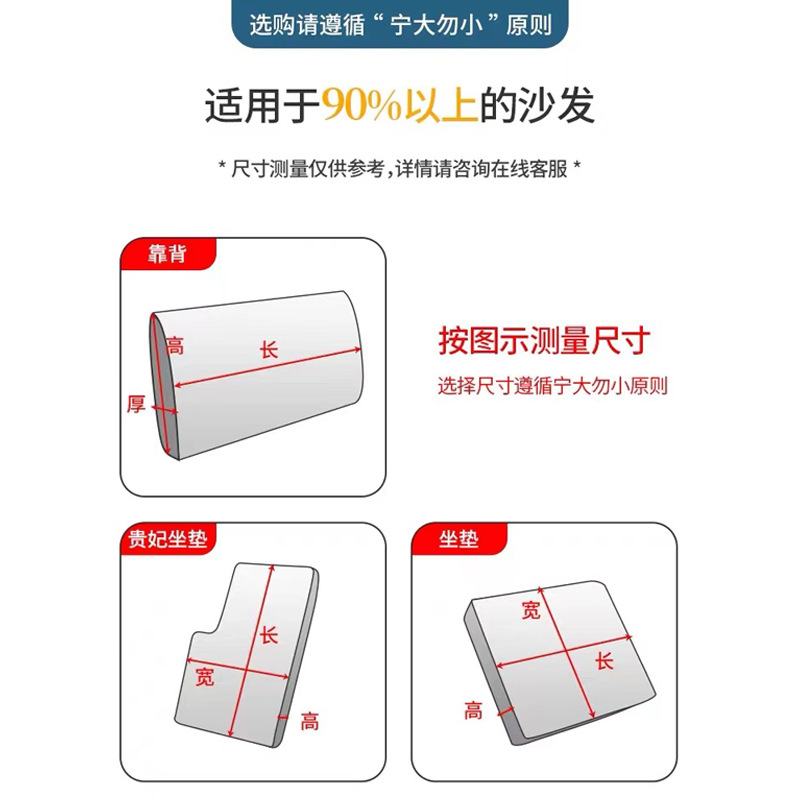 选购请遵循“宁大勿小”原则

适用于90%以上的沙发

* 尺寸测量仅供参考，详情请咨询在线客服 *

靠背

高

长

厚

按图示测量尺寸

选择尺寸遵循宁大勿小原则

贵妃坐垫

长

宽

高

坐垫

宽

长

高