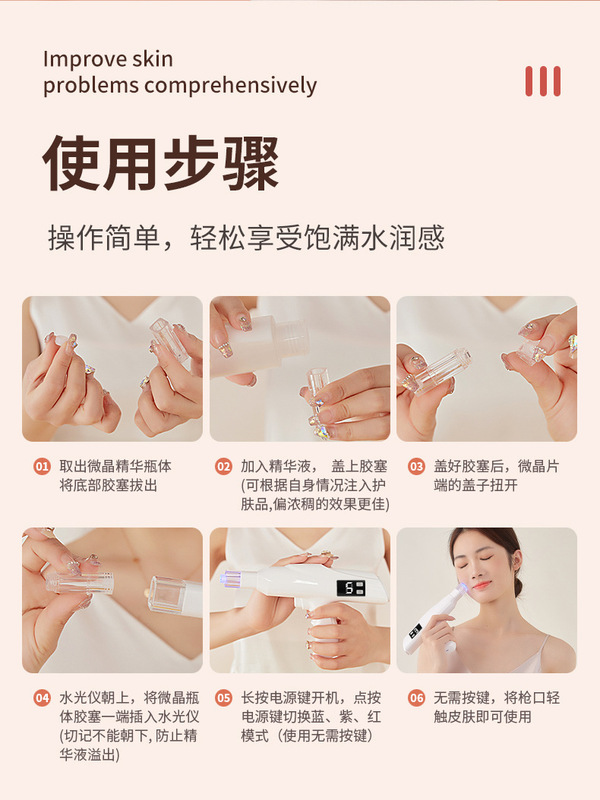 Improve skin problems comprehensively

使用步骤

操作简单，轻松享受饱满水润感

01 取出微晶精华瓶体将底部胶塞拔出

02 加入精华液， 盖上胶塞(可根据自身情况注入护肤品,偏浓稠的效果更佳)

03 盖好胶塞后，微晶片端的盖子扭开

04 水光仪朝上，将微晶瓶体胶塞一端插入水光仪(切记不能朝下, 防止精华液溢出)

05 长按电源键开机，点按电源键切换蓝、紫、红模式（使用无需按键）

06 无需按键，将枪口轻触皮肤即可使用