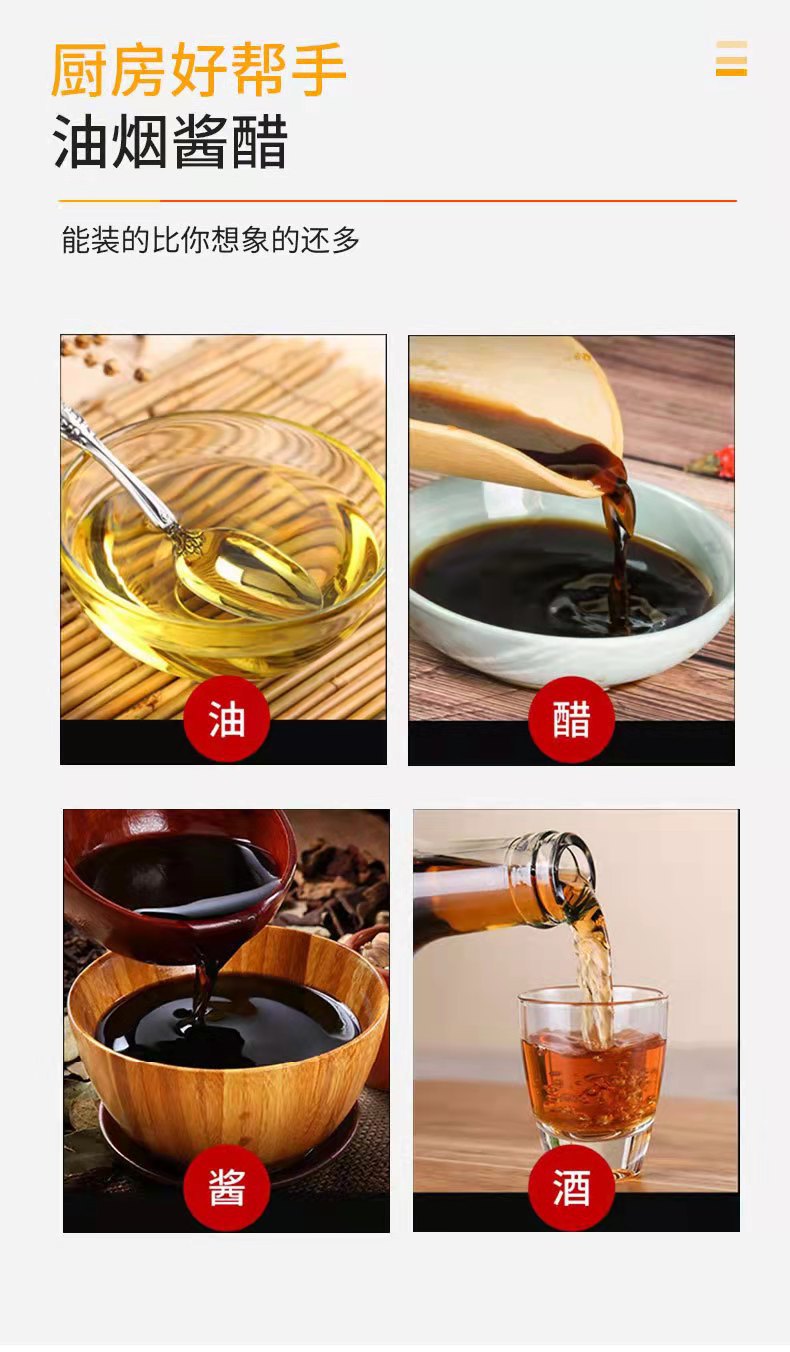 厨房好帮手
油烟酱醋

能装的比你想象的还多

油

醋

酱

酒