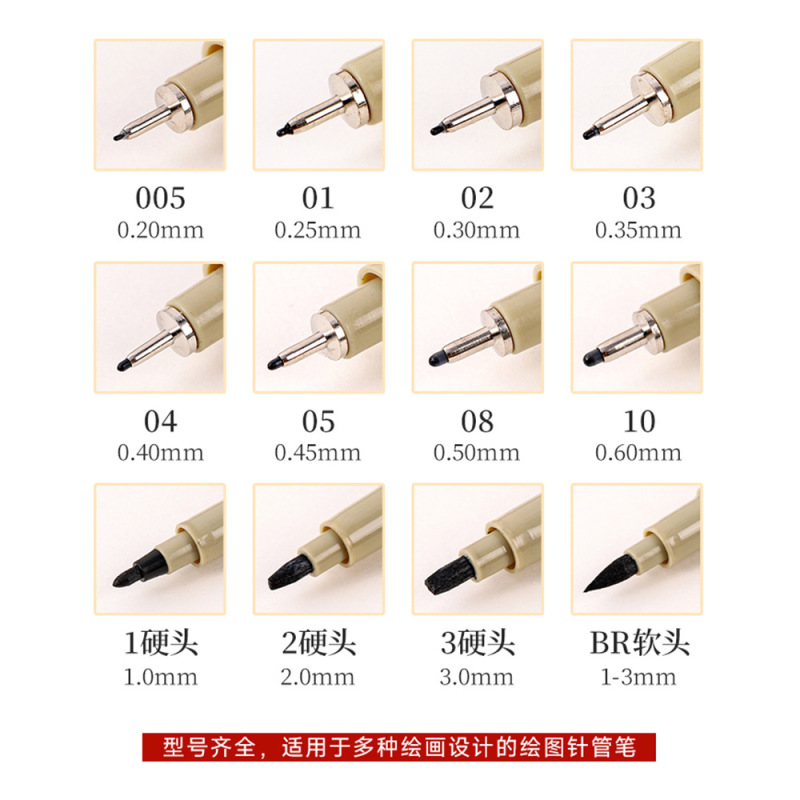 005
0.20mm

01
0.25mm

02
0.30mm

03
0.35mm

04
0.40mm

05
0.45mm

08
0.50mm

10
0.60mm

1硬头
1.0mm

2硬头
2.0mm

3硬头
3.0mm

BR软头
1-3mm

型号齐全，适用于多种绘画设计的绘图针管笔