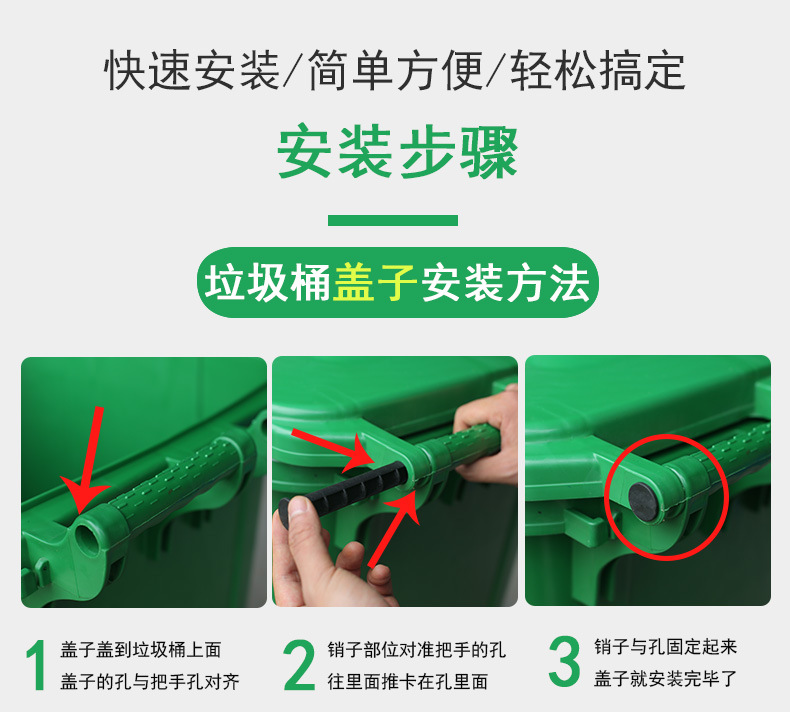 快速安装/简单方便/轻松搞定

安装步骤

垃圾桶盖子安装方法

1 盖子盖到垃圾桶上面
盖子的孔与把手孔对齐

2 销子部位对准把手的孔
往里面推卡在孔里面

3 销子与孔固定起来
盖子就安装完毕了