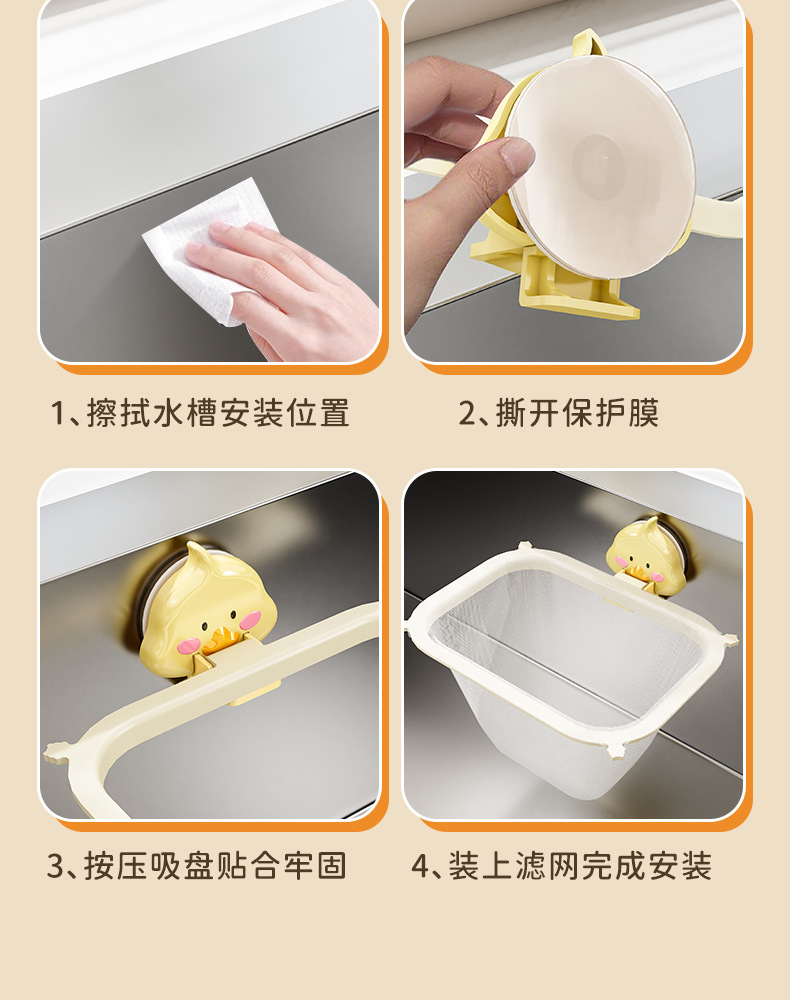 1、擦拭水槽安装位置

2、撕开保护膜

3、按压吸盘贴合牢固

4、装上滤网完成安装