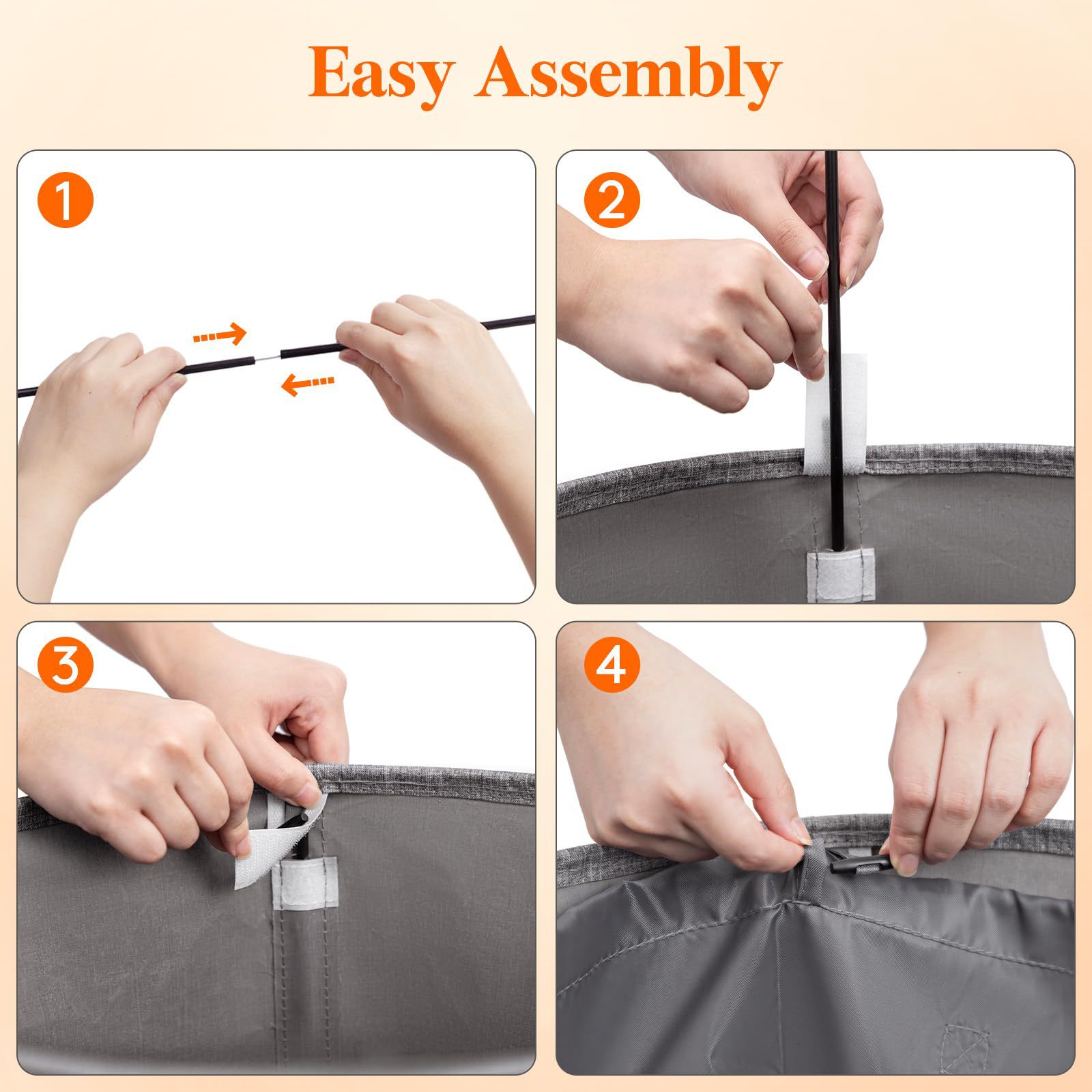 Easy Assembly

1

2

3

4