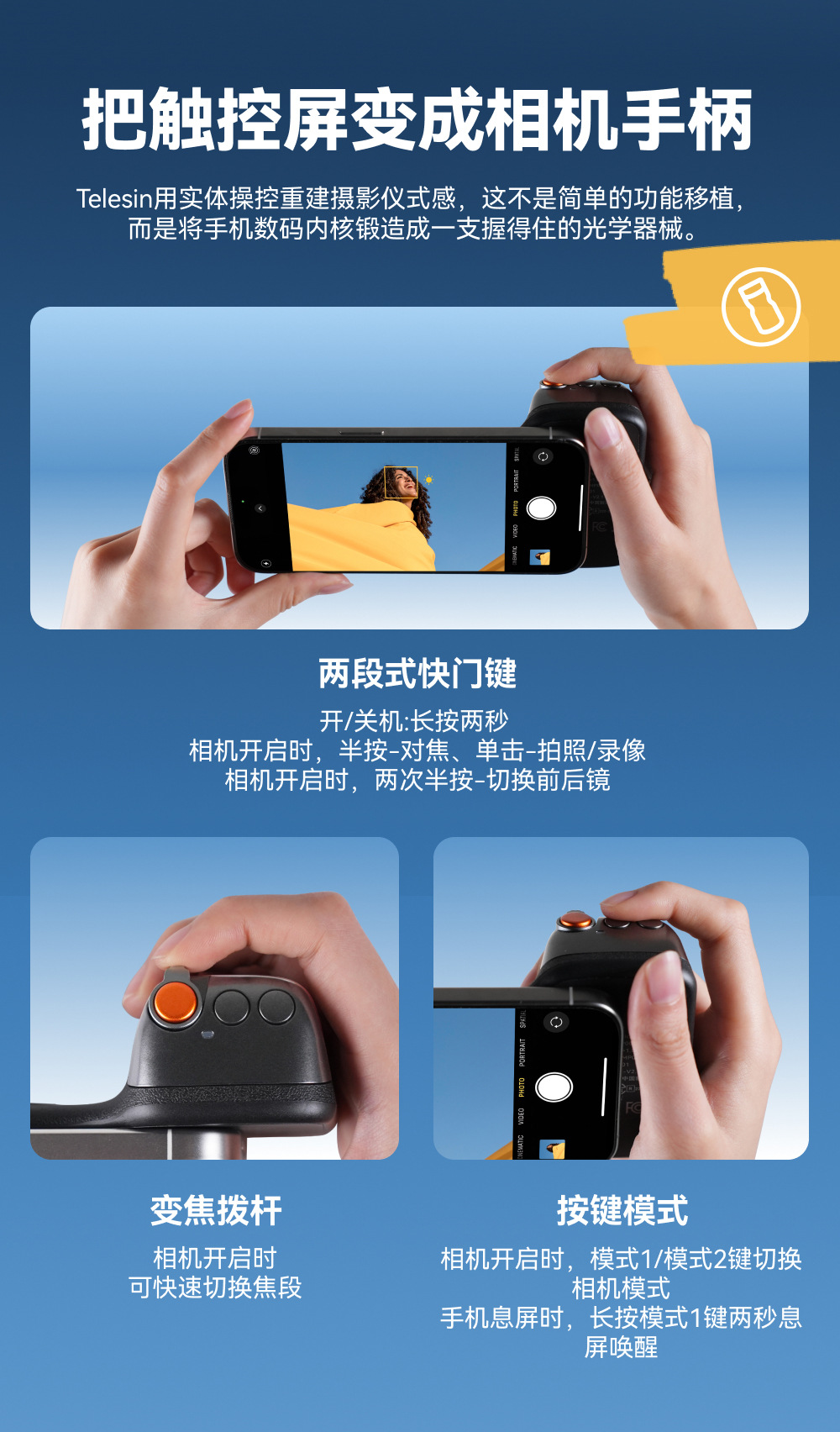 把触控屏变成相机手柄

Telesin用实体操控重建摄影仪式感，这不是简单的功能移植，而是将手机数码内核锻造成一支握得住的光学器械。

SPATIAL
PORTRAIT
PHOTO
VIDEO
CINEMATIC

两段式快门键

开/关机:长按两秒
相机开启时，半按-对焦、单击-拍照/录像
相机开启时，两次半按-切换前后镜

SPATIAL
PORTRAIT
PHOTO
VIDEO
CINEMATIC

变焦拨杆

相机开启时
可快速切换焦段

按键模式

相机开启时，模式1/模式2键切换相机模式
手机息屏时，长按模式1键两秒息屏唤醒